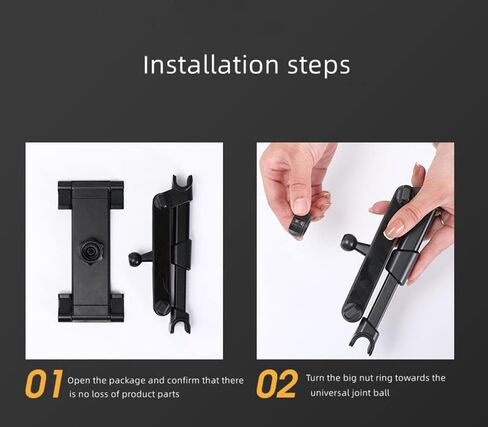 Installation steps

01 Open the package and confirm that there is no loss of product parts

02 Turn the big nut ring towards the universal joint ball