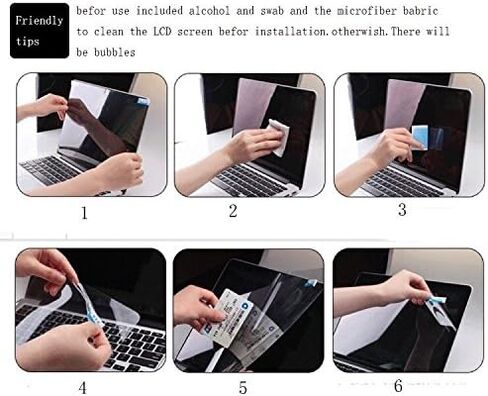 Friendly tips

befor use included alcohol and swab and the microfiber babric to clean the LCD screen befor installation.otherwish.There will be bubbles

1

2

3

4

5

6