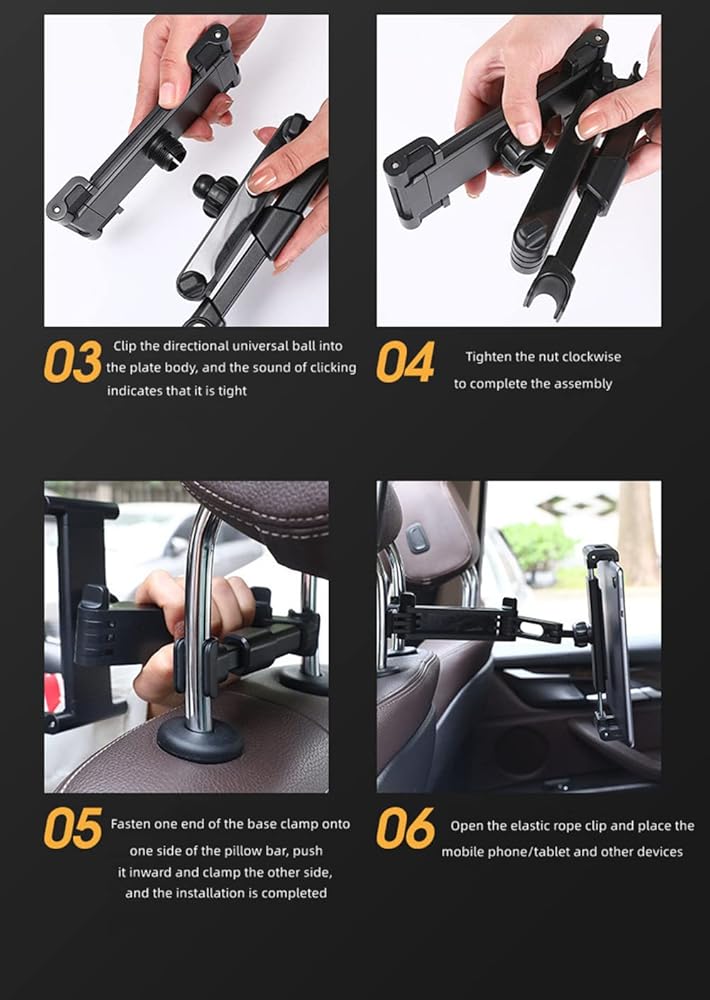 03 Clip the directional universal ball into the plate body, and the sound of clicking indicates that it is tight

04 Tighten the nut clockwise to complete the assembly

05 Fasten one end of the base clamp onto one side of the pillow bar, push it inward and clamp the other side, and the installation is completed

06 Open the elastic rope clip and place the mobile phone/tablet and other devices