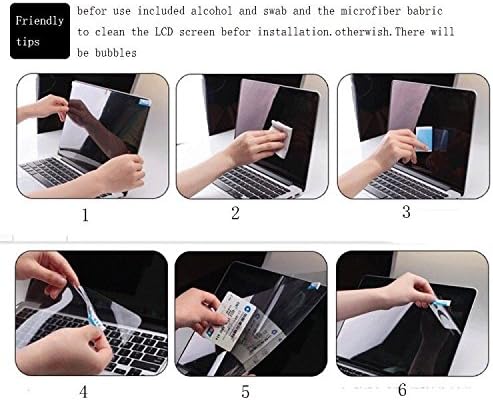 Friendly tips

befor use included alcohol and swab and the microfiber babric to clean the LCD screen befor installation.otherwish.There will be bubbles

1

2

3

4

5

6