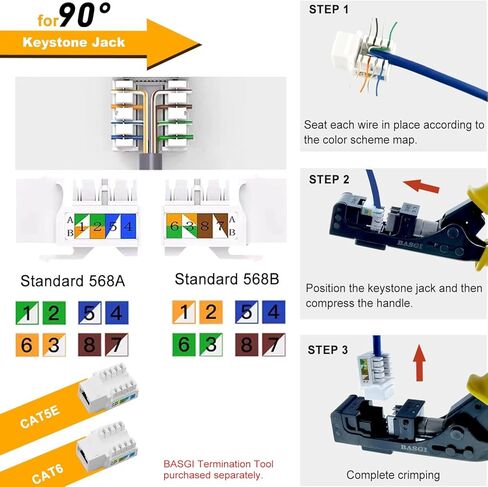 for 90°
Keystone Jack

A B 1 2 5 4

6 3 8 7 A B

Standard 568A

1 2 5 4
6 3 8 7

Standard 568B

1 2 5 4
6 3 8 7

CAT5E

CAT6

BASGI Termination Tool purchased separately.

STEP 1

Seat each wire in place according to the color scheme map.

STEP 2

BASGI

Position the keystone jack and then compress the handle.

STEP 3

BASGI

Complete crimping