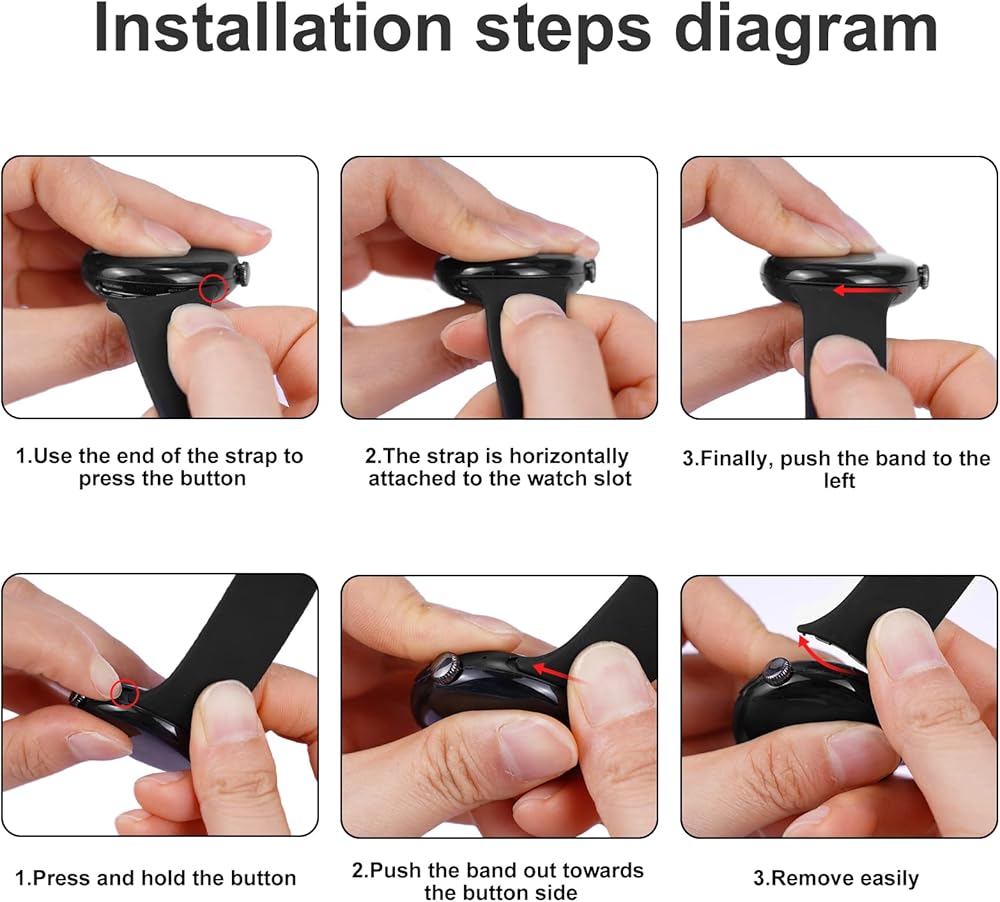 Installation steps diagram

1.Use the end of the strap to press the button

2.The strap is horizontally attached to the watch slot

3.Finally, push the band to the left

1.Press and hold the button

2.Push the band out towards the button side

3.Remove easily