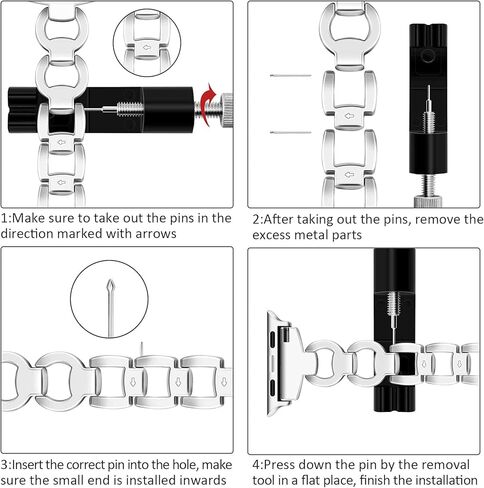 1:Make sure to take out the pins in the direction marked with arrows

2:After taking out the pins, remove the excess metal parts

3:Insert the correct pin into the hole, make sure the small end is installed inwards

4:Press down the pin by the removal tool in a flat place, finish the installation