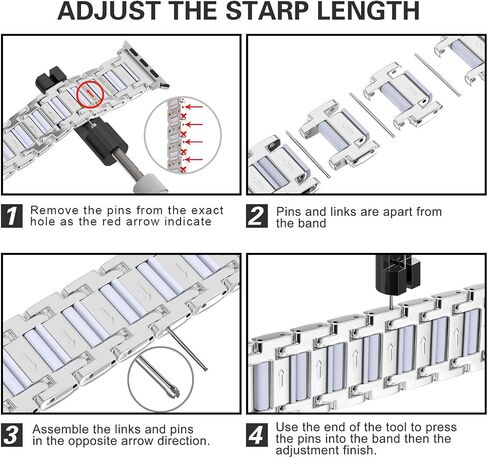 ADJUST THE STARP LENGTH

1 Remove the pins from the exact hole as the red arrow indicate

2 Pins and links are apart from the band

3 Assemble the links and pins in the opposite arrow direction.

4 Use the end of the tool to press the pins into the band then the adjustment finish.