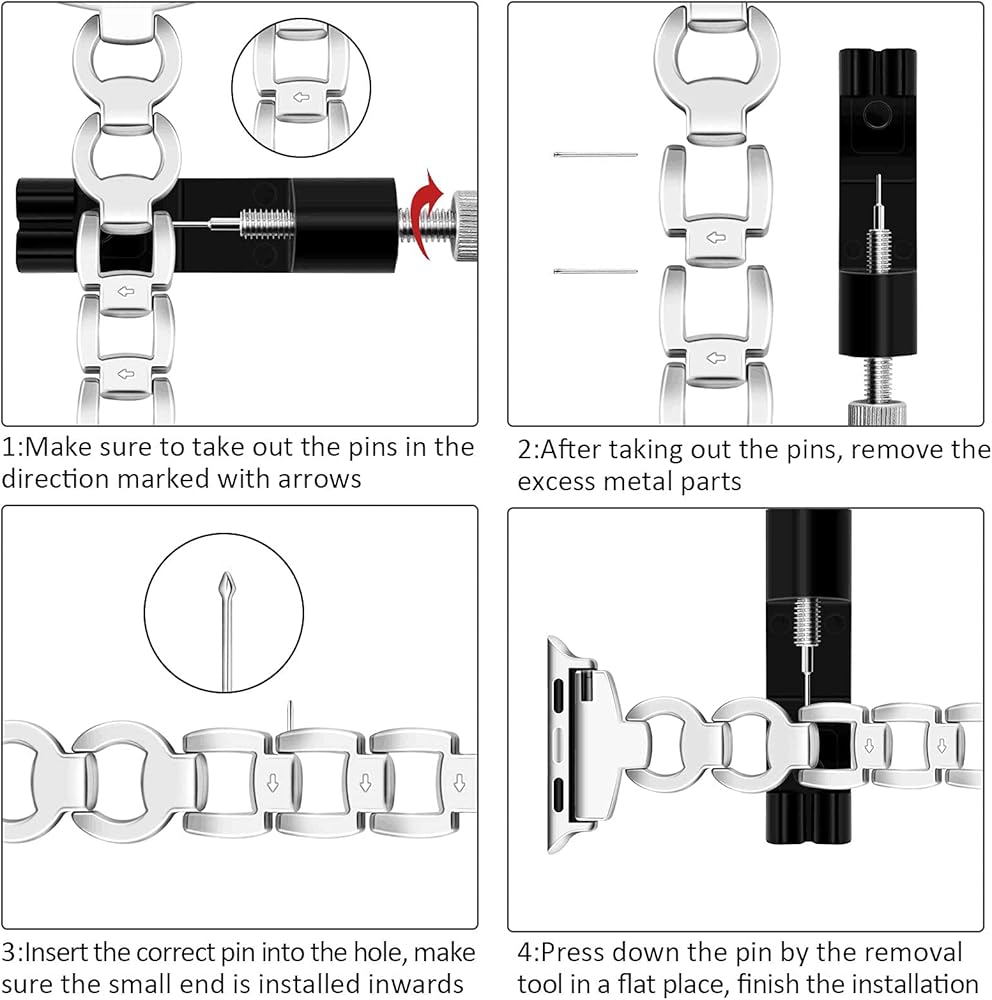 1:Make sure to take out the pins in the direction marked with arrows

2:After taking out the pins, remove the excess metal parts

3:Insert the correct pin into the hole, make sure the small end is installed inwards

4:Press down the pin by the removal tool in a flat place, finish the installation