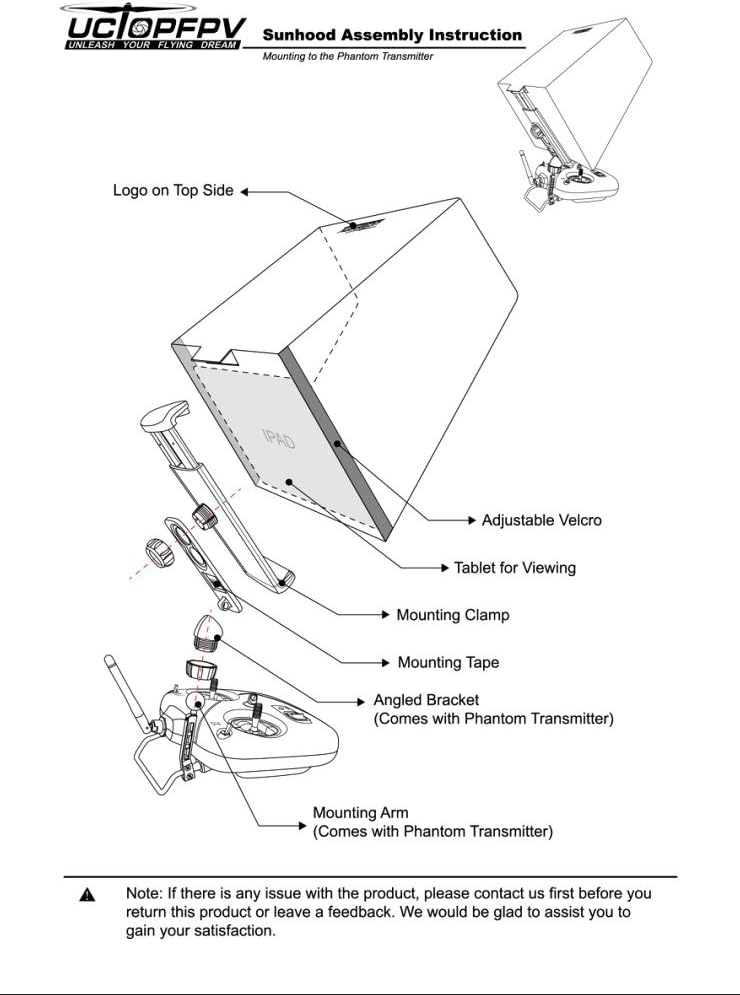 UCTOPFPV
UNLEASH YOUR FLYING DREAM

Sunhood Assembly Instruction
Mounting to the Phantom Transmitter

Logo on Top Side

IPAD

Adjustable Velcro

Tablet for Viewing

Mounting Clamp

Mounting Tape

Angled Bracket
(Comes with Phantom Transmitter)

Mounting Arm
(Comes with Phantom Transmitter)

Note: If there is any issue with the product, please contact us first before you return this product or leave a feedback. We would be glad to assist you to gain your satisfaction.