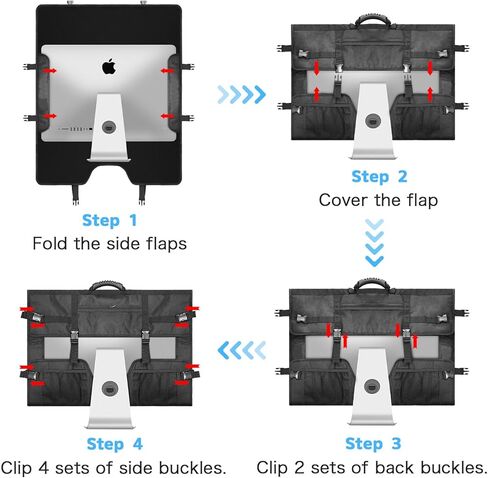 Step 1
Fold the side flaps

Step 2
Cover the flap

Step 3
Clip 2 sets of back buckles.

Step 4
Clip 4 sets of side buckles.