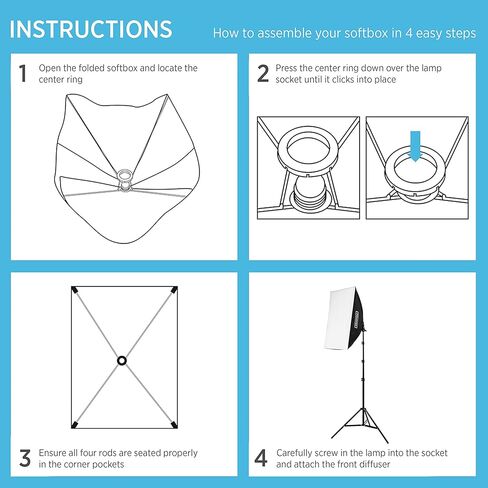 INSTRUCTIONS

How to assemble your softbox in 4 easy steps

1 Open the folded softbox and locate the center ring

2 Press the center ring down over the lamp socket until it clicks into place

3 Ensure all four rods are seated properly in the corner pockets

4 Carefully screw in the lamp into the socket and attach the front diffuser