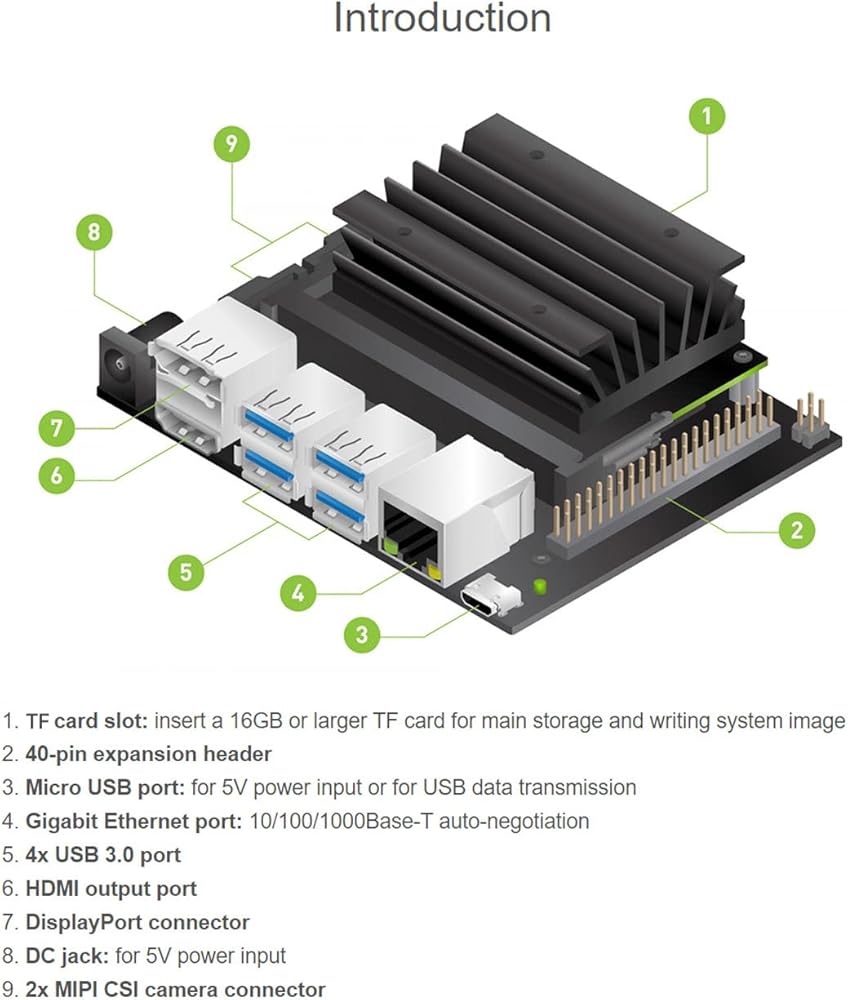 Introduction

1
9
8
7
6
5
4
3
2

1. TF card slot: insert a 16GB or larger TF card for main storage and writing system image
2. 40-pin expansion header
3. Micro USB port: for 5V power input or for USB data transmission
4. Gigabit Ethernet port: 10/100/1000Base-T auto-negotiation
5. 4x USB 3.0 port
6. HDMI output port
7. DisplayPort connector
8. DC jack: for 5V power input
9. 2x MIPI CSI camera connector