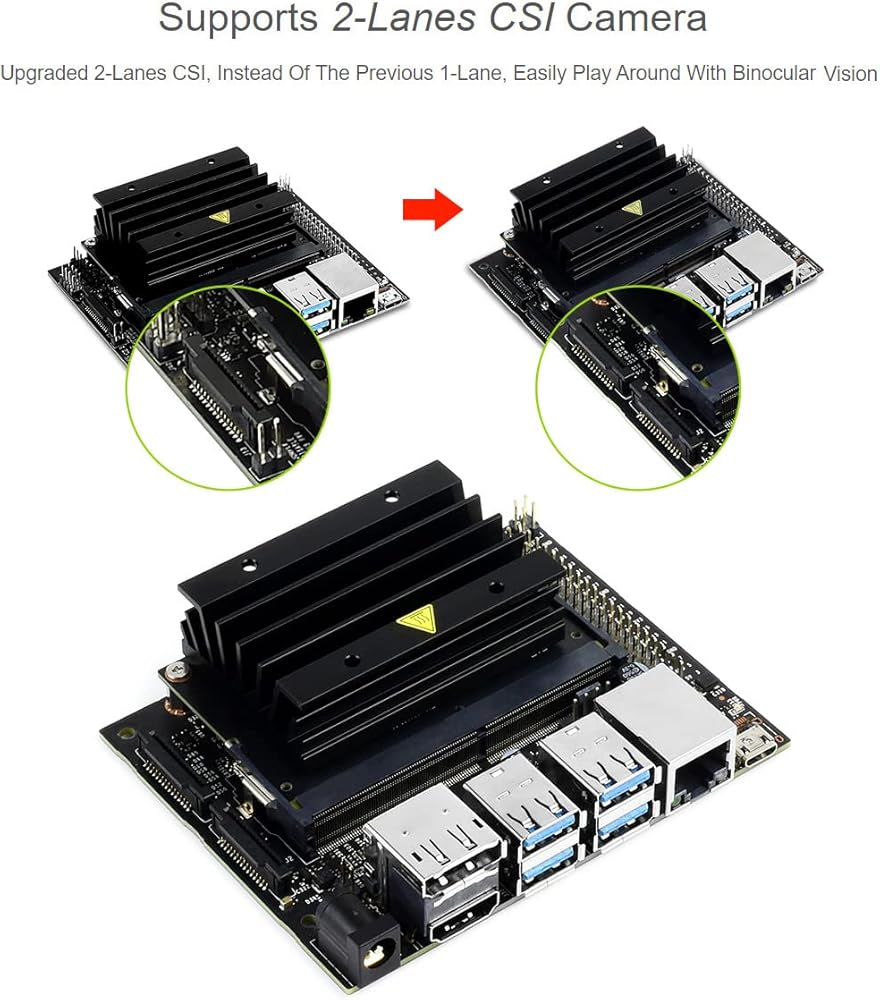 Supports 2-Lanes CSI Camera

Upgraded 2-Lanes CSI, Instead Of The Previous 1-Lane, Easily Play Around With Binocular Vision