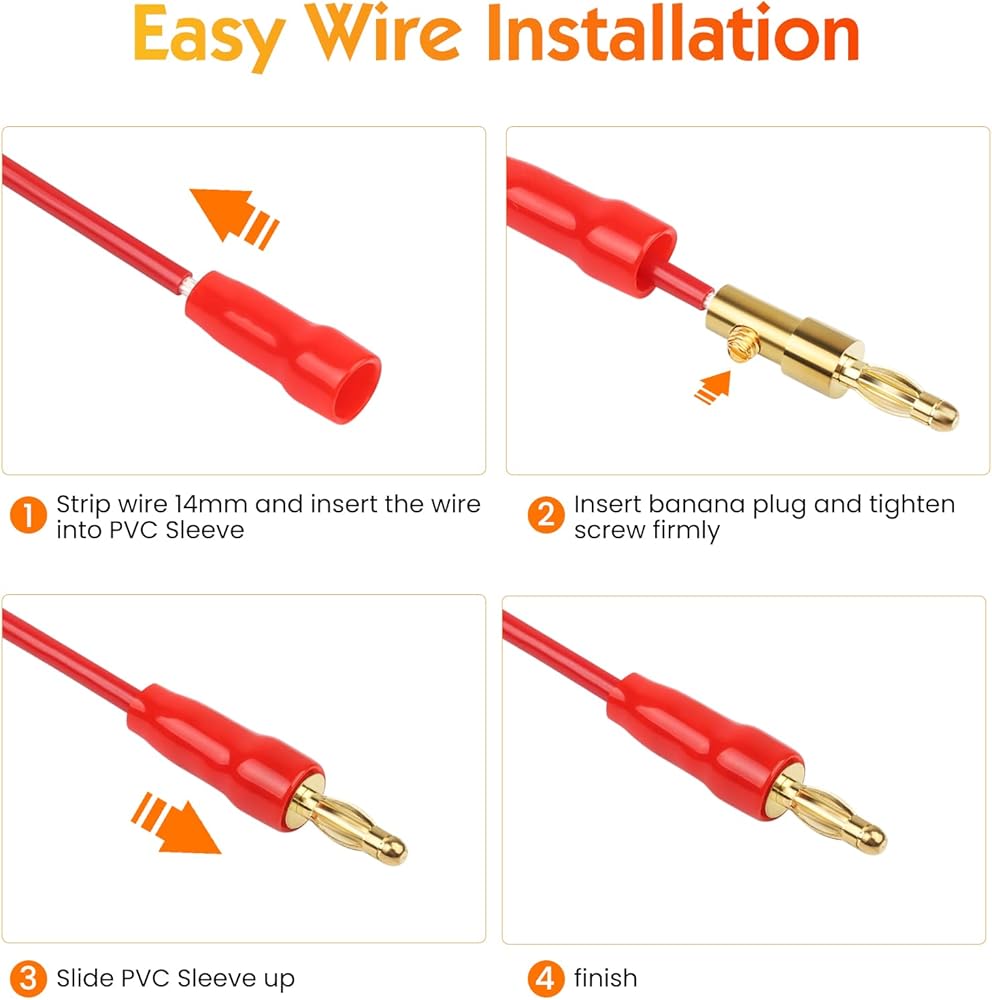 Easy Wire Installation

1 Strip wire 14mm and insert the wire into PVC Sleeve

2 Insert banana plug and tighten screw firmly

3 Slide PVC Sleeve up

4 finish