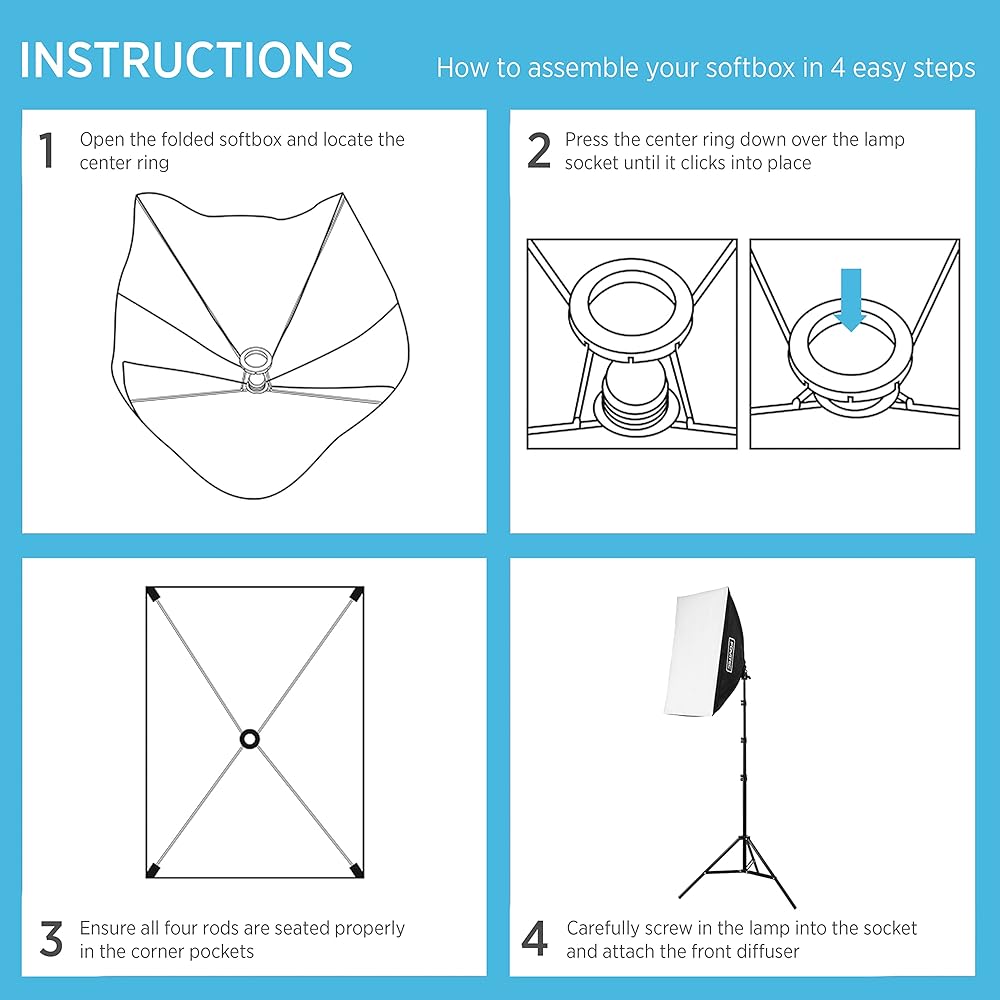 INSTRUCTIONS

How to assemble your softbox in 4 easy steps

1 Open the folded softbox and locate the center ring

2 Press the center ring down over the lamp socket until it clicks into place

3 Ensure all four rods are seated properly in the corner pockets

4 Carefully screw in the lamp into the socket and attach the front diffuser