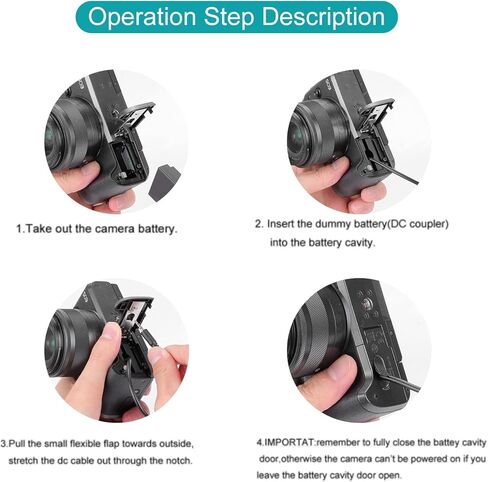 Operation Step Description

1.Take out the camera battery.

2. Insert the dummy battery(DC coupler) into the battery cavity.

3.Pull the small flexible flap towards outside, stretch the dc cable out through the notch.

4.IMPORTAT:remember to fully close the battey cavity door,otherwise the camera can't be powered on if you leave the battery cavity door open.