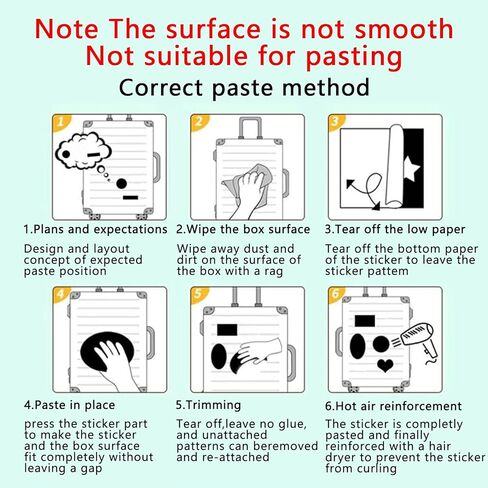 Note The surface is not smooth
Not suitable for pasting

Correct paste method

1

1.Plans and expectations

Design and layout concept of expected paste position

2

2.Wipe the box surface

Wipe away dust and dirt on the surface of the box with a rag

3

3.Tear off the low paper

Tear off the bottom paper of the sticker to leave the sticker pattem

4

4.Paste in place

press the sticker part to make the sticker and the box surface fit completely without leaving a gap

5

5.Trimming

Tear off,leave no glue, and unattached patterns can beremoved and re-attached

6

6.Hot air reinforcement

The sticker is completly pasted and finally reinforced with a hair dryer to prevent the sticker from curling