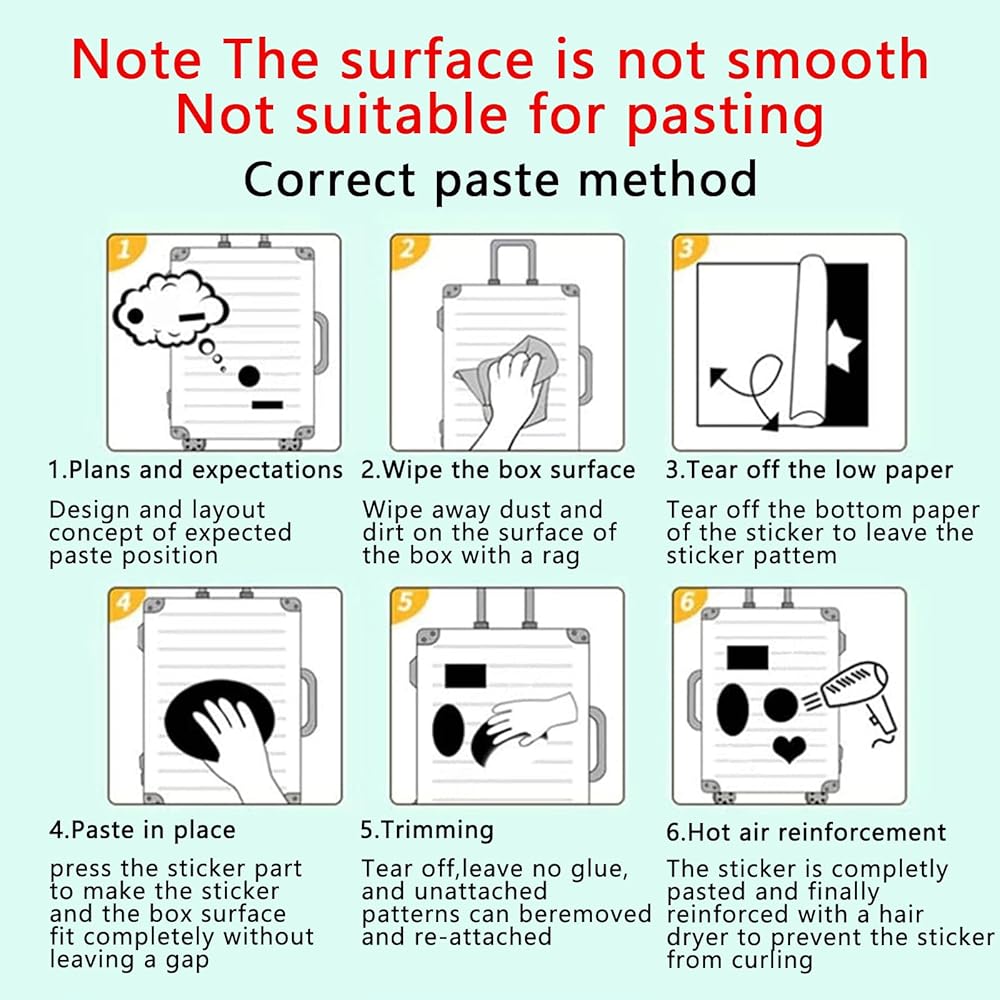 Note The surface is not smooth
Not suitable for pasting

Correct paste method

1

1.Plans and expectations

Design and layout concept of expected paste position

2

2.Wipe the box surface

Wipe away dust and dirt on the surface of the box with a rag

3

3.Tear off the low paper

Tear off the bottom paper of the sticker to leave the sticker pattem

4

4.Paste in place

press the sticker part to make the sticker and the box surface fit completely without leaving a gap

5

5.Trimming

Tear off,leave no glue, and unattached patterns can beremoved and re-attached

6

6.Hot air reinforcement

The sticker is completly pasted and finally reinforced with a hair dryer to prevent the sticker from curling