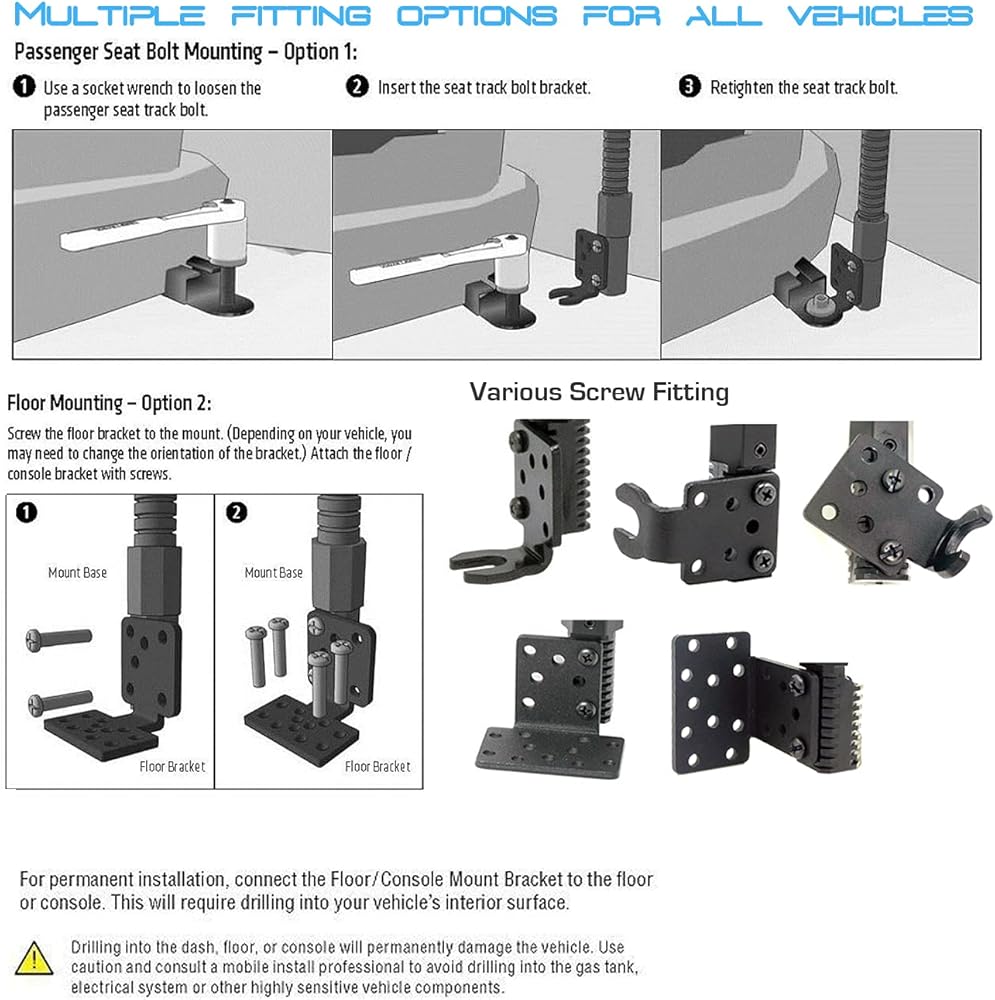 MULTIPLE FITTING OPTIONS FOR ALL VEHICLES

Passenger Seat Bolt Mounting – Option 1:

1 Use a socket wrench to loosen the passenger seat track bolt.

2 Insert the seat track bolt bracket.

3 Retighten the seat track bolt.

Floor Mounting – Option 2:

Screw the floor bracket to the mount. (Depending on your vehicle, you may need to change the orientation of the bracket.) Attach the floor / console bracket with screws.

1

Mount Base

Floor Bracket

2

Mount Base

Floor Bracket

Various Screw Fitting

For permanent installation, connect the Floor/Console Mount Bracket to the floor or console. This will require drilling into your vehicle's interior surface.

Drilling into the dash, floor, or console will permanently damage the vehicle. Use caution and consult a mobile install professional to avoid drilling into the gas tank, electrical system or other highly sensitive vehicle components.