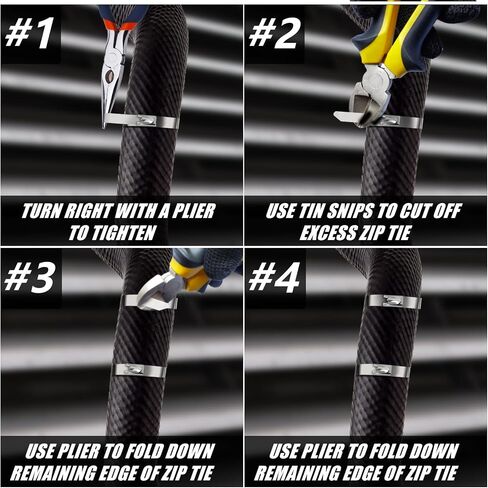 #1

TURN RIGHT WITH A PLIER TO TIGHTEN

#2

USE TIN SNIPS TO CUT OFF EXCESS ZIP TIE

#3

USE PLIER TO FOLD DOWN REMAINING EDGE OF ZIP TIE

#4

USE PLIER TO FOLD DOWN REMAINING EDGE OF ZIP TIE