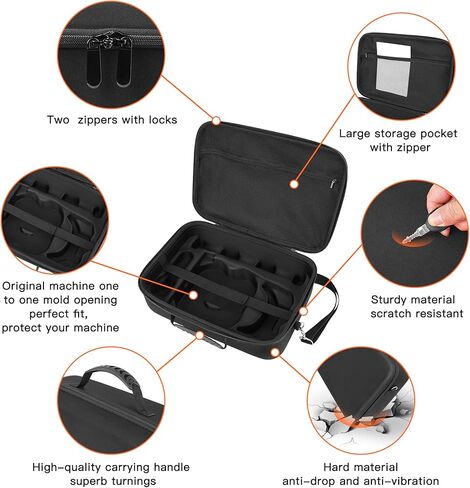 Two zippers with locks

Large storage pocket with zipper

Original machine one to one mold opening perfect fit, protect your machine

Sturdy material scratch resistant

High-quality carrying handle superb turnings

Hard material anti-drop and anti-vibration