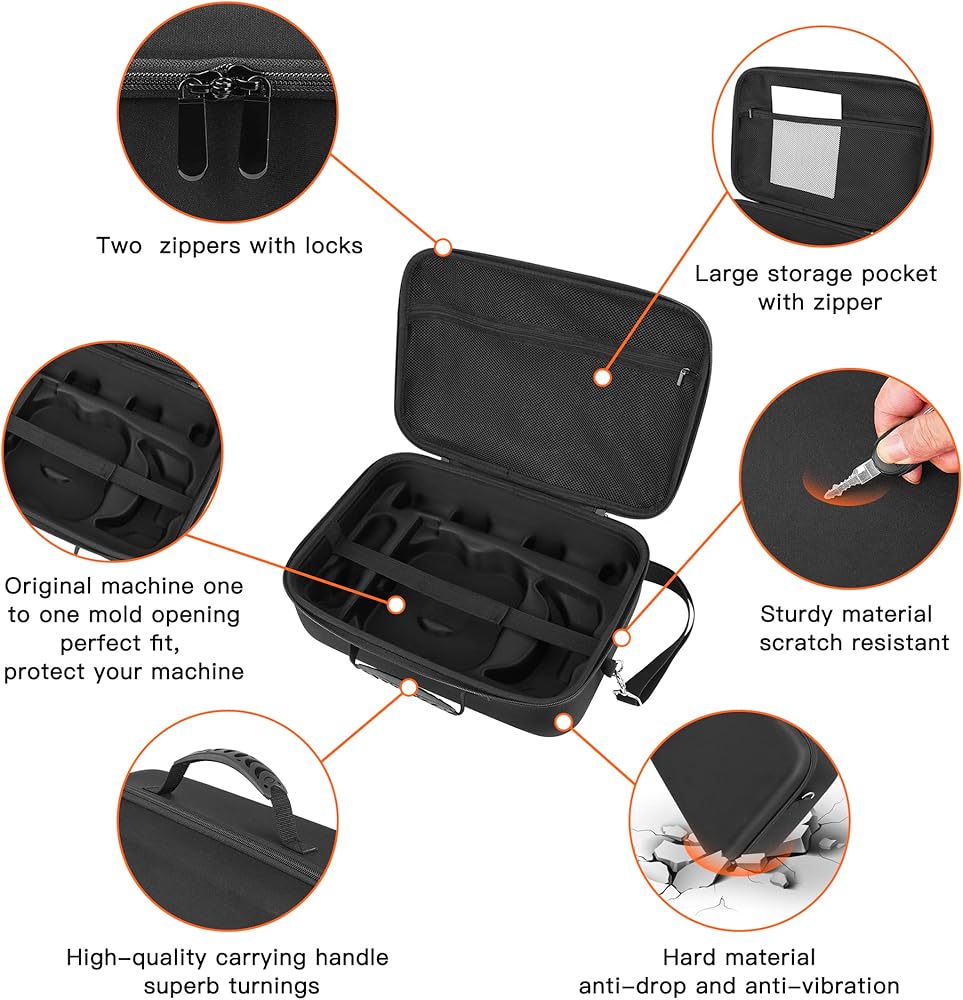 Two zippers with locks

Large storage pocket with zipper

Original machine one to one mold opening perfect fit, protect your machine

Sturdy material scratch resistant

High-quality carrying handle superb turnings

Hard material anti-drop and anti-vibration