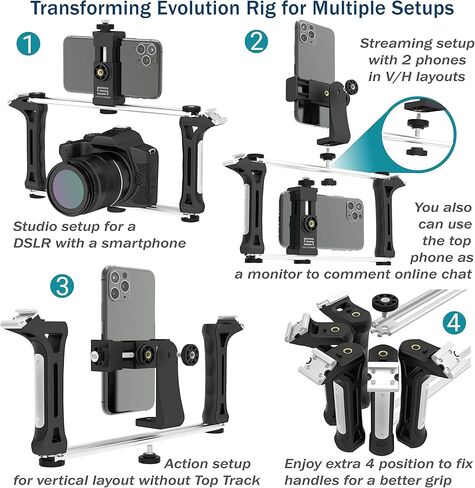 Transforming Evolution Rig for Multiple Setups

1

Studio setup for a DSLR with a smartphone

2

Streaming setup with 2 phones in V/H layouts

You also can use the top phone as a monitor to comment online chat

3

Action setup for vertical layout without Top Track

4

Enjoy extra 4 position to fix handles for a better grip