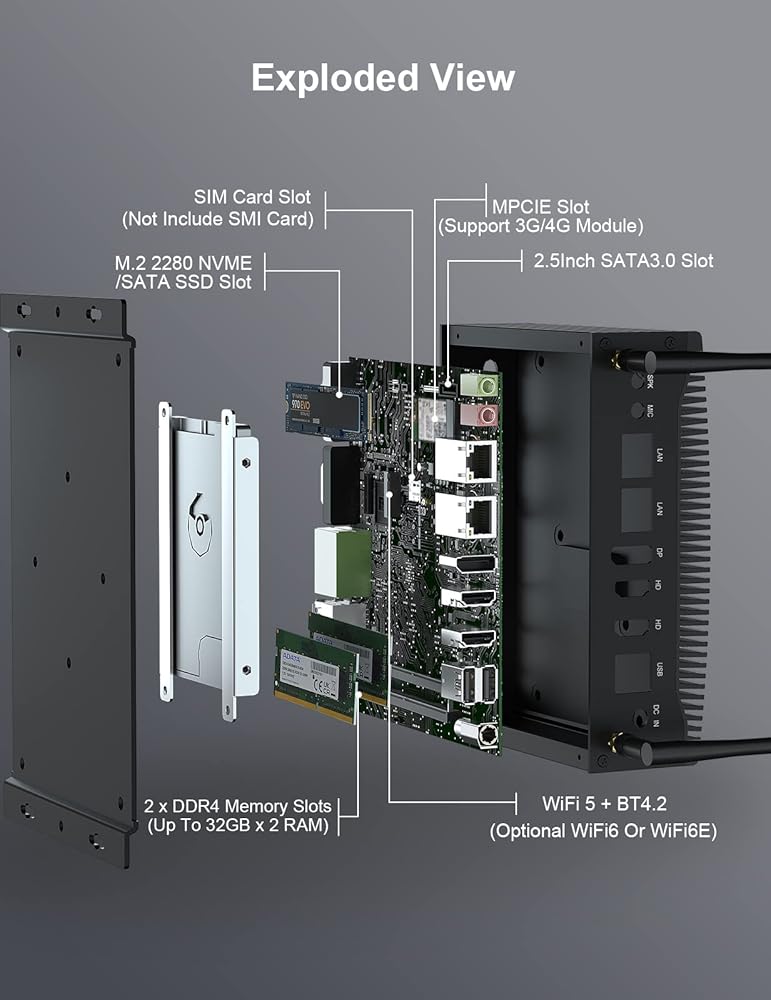 Exploded View

SIM Card Slot
(Not Include SMI Card)

MPCIE Slot
(Support 3G/4G Module)

M.2 2280 NVME
/SATA SSD Slot

2.5Inch SATA3.0 Slot

970 EVO

SPK
MIC
LAN
LAN
DP
HD
HD
USB
DC IN

2 x DDR4 Memory Slots
(Up To 32GB x 2 RAM)

WiFi 5 + BT4.2
(Optional WiFi6 Or WiFi6E)