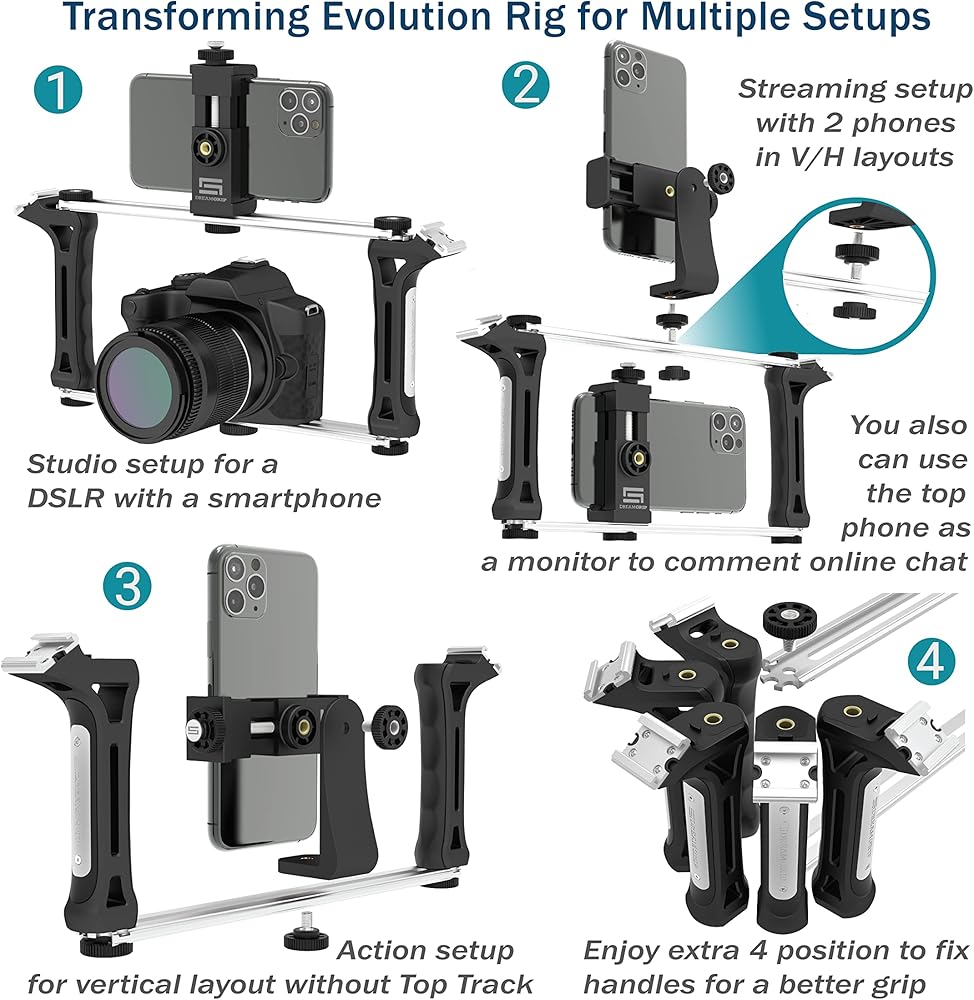 Transforming Evolution Rig for Multiple Setups

1

DREAMGRIP

Studio setup for a DSLR with a smartphone

2

Streaming setup with 2 phones in V/H layouts

DREAMGRIP

You also can use the top phone as a monitor to comment online chat

3

Action setup for vertical layout without Top Track

4

Enjoy extra 4 position to fix handles for a better grip