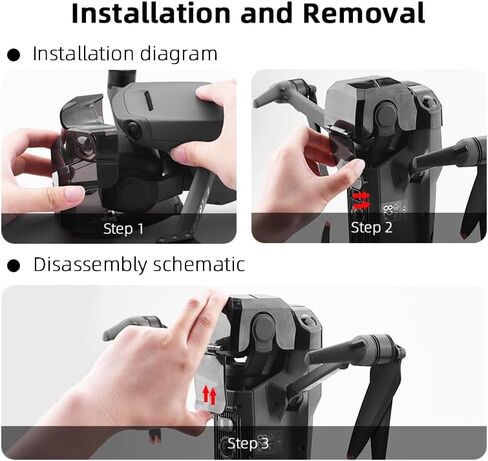 Installation and Removal

● Installation diagram

Step 1

Step 2

● Disassembly schematic

Step 3