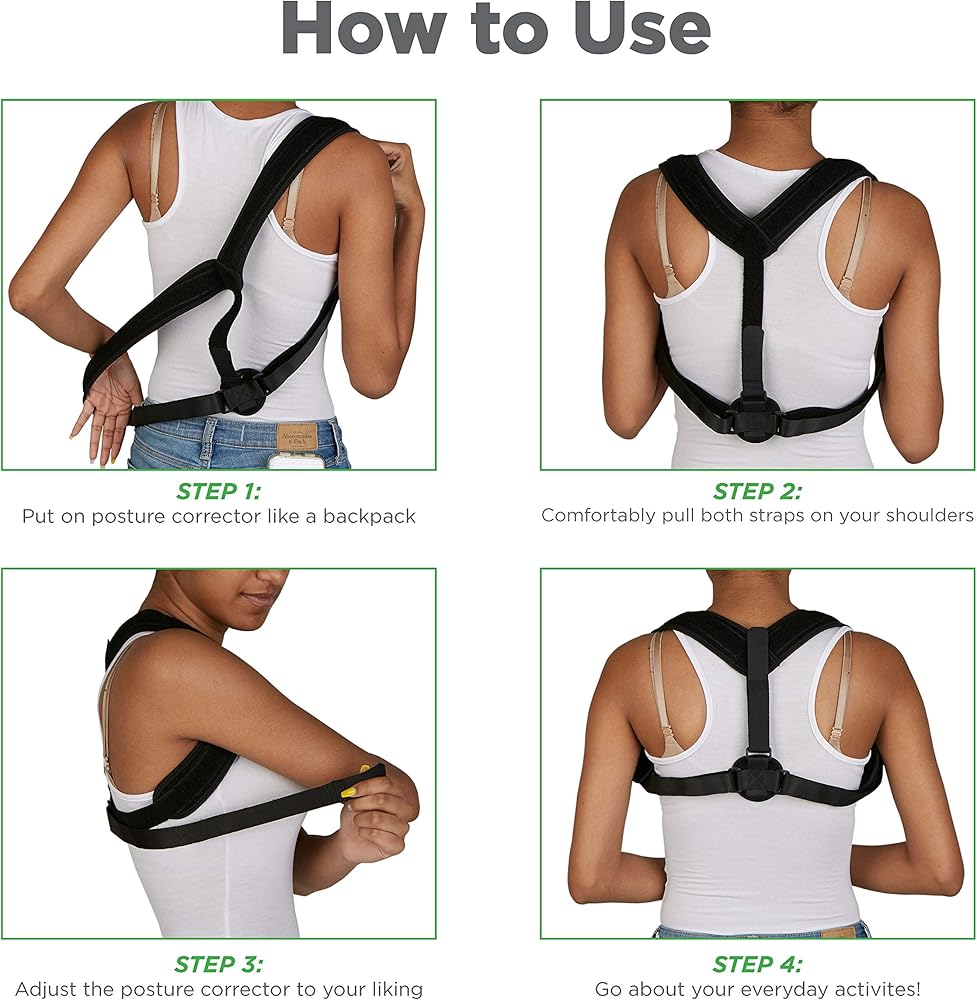 How to Use

STEP 1:
Put on posture corrector like a backpack

STEP 2:
Comfortably pull both straps on your shoulders

STEP 3:
Adjust the posture corrector to your liking

STEP 4:
Go about your everyday activites!