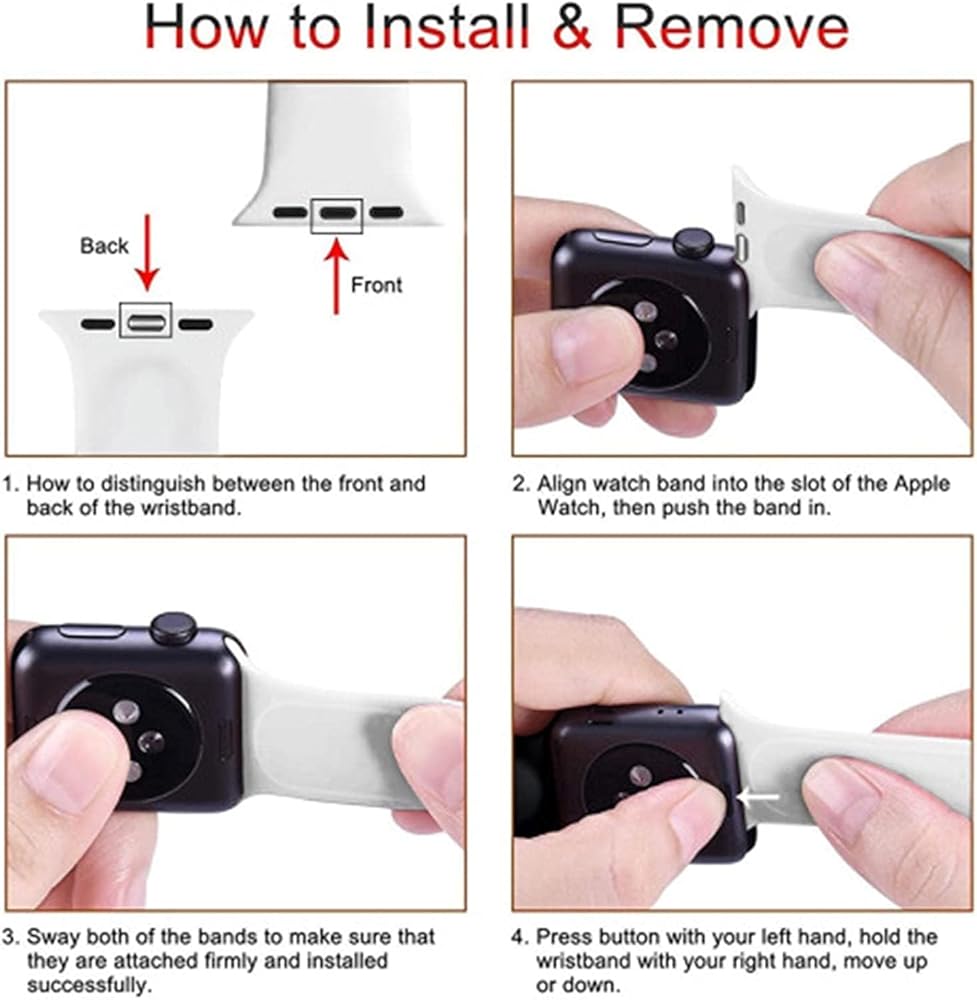 How to Install & Remove

Back

Front

1. How to distinguish between the front and back of the wristband.

2. Align watch band into the slot of the Apple Watch, then push the band in.

3. Sway both of the bands to make sure that they are attached firmly and installed successfully.

4. Press button with your left hand, hold the wristband with your right hand, move up or down.