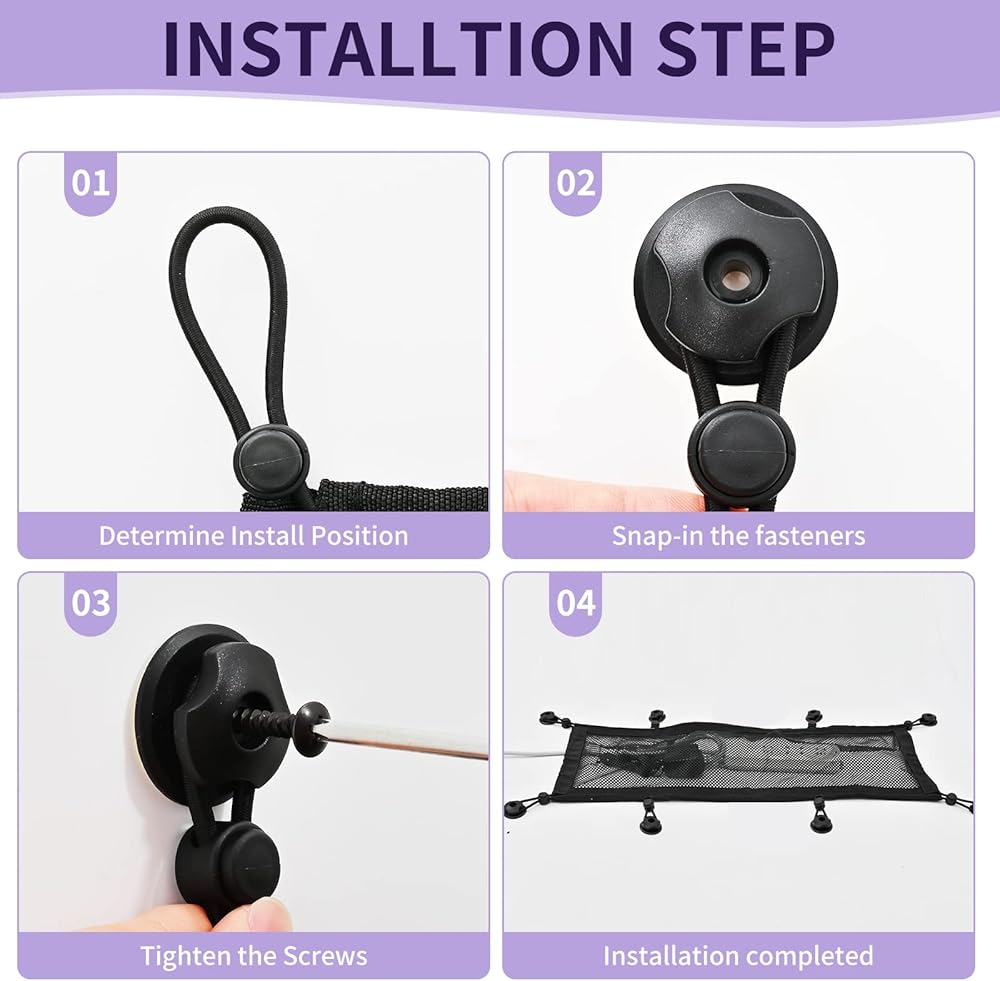 INSTALLTION STEP

01

Determine Install Position

02

Snap-in the fasteners

03

Tighten the Screws

04

Installation completed