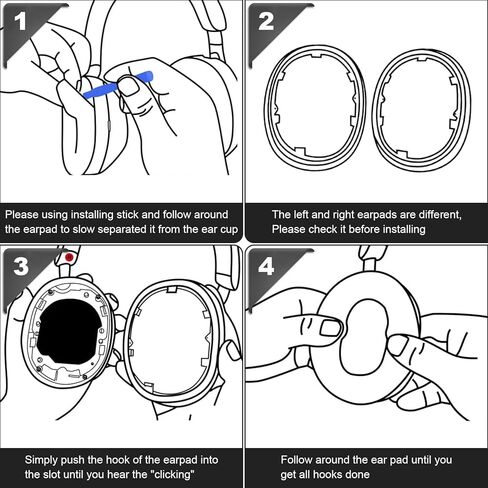 1

Please using installing stick and follow around the earpad to slow separated it from the ear cup

2

The left and right earpads are different, Please check it before installing

3

Simply push the hook of the earpad into the slot until you hear the "clicking"

4

Follow around the ear pad until you get all hooks done