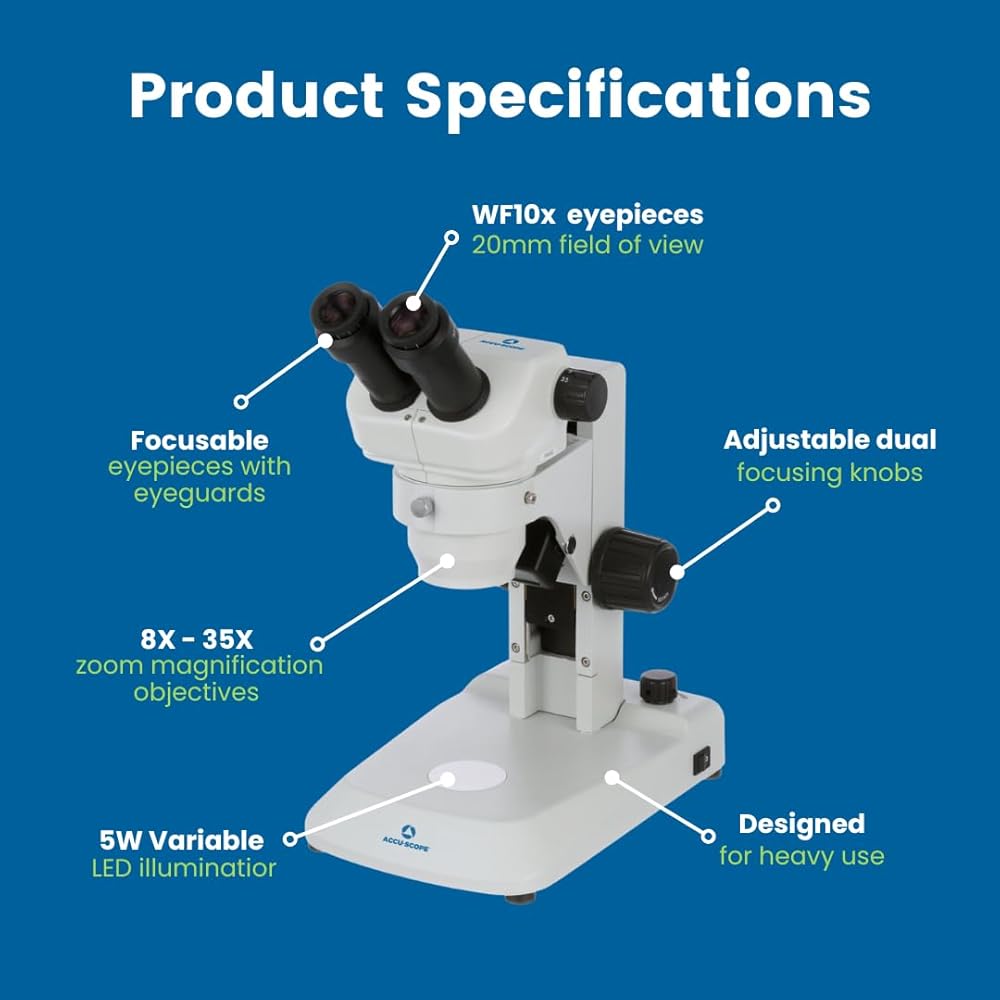 Product Specifications

WF10x eyepieces
20mm field of view

Focusable
eyepieces with eyeguards

Adjustable dual
focusing knobs

8X - 35X
zoom magnification objectives

5W Variable
LED illuminatior

Designed
for heavy use

ACCU-SCOPE