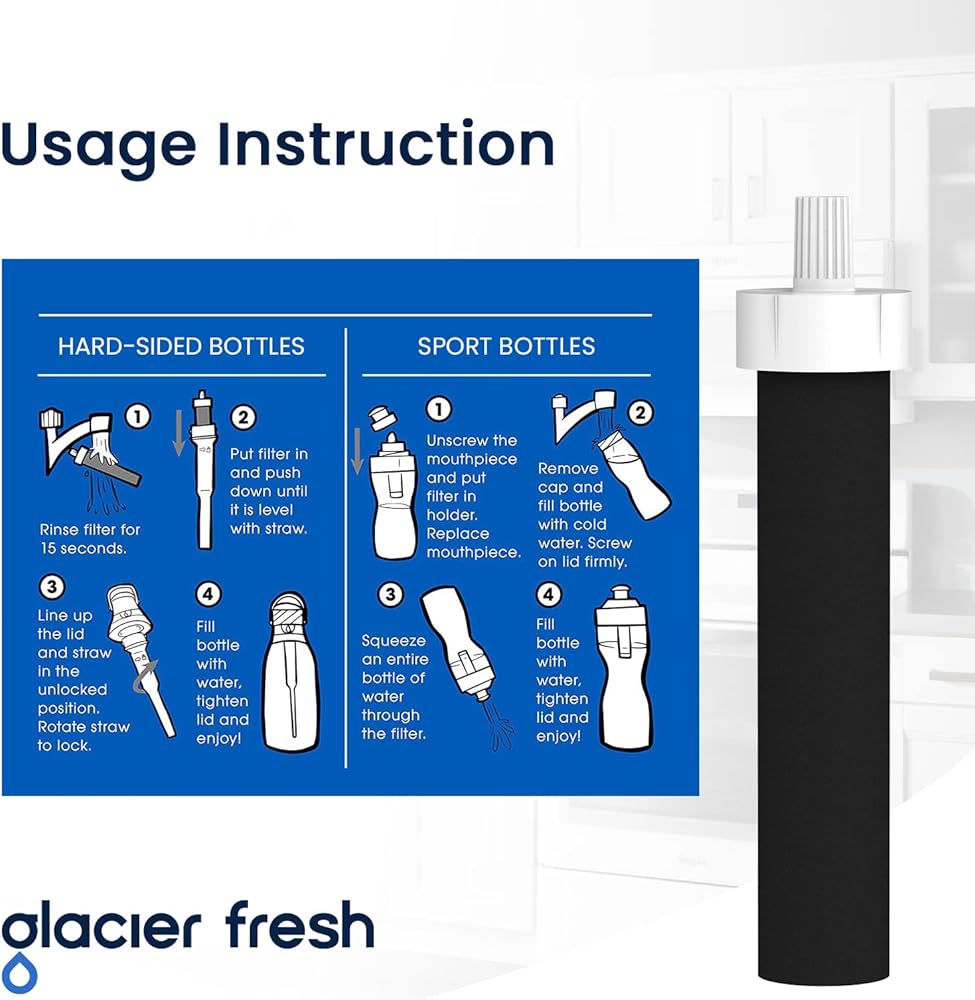 Usage Instruction

HARD-SIDED BOTTLES

1
Rinse filter for 15 seconds.

2
Put filter in and push down until it is level with straw.

3
Line up the lid and straw in the unlocked position. Rotate straw to lock.

4
Fill bottle with water, tighten lid and enjoy!

SPORT BOTTLES

1
Unscrew the mouthpiece and put filter in holder. Replace mouthpiece.

2
Remove cap and fill bottle with cold water. Screw on lid firmly.

3
Squeeze an entire bottle of water through the filter.

4
Fill bottle with water, tighten lid and enjoy!

glacier fresh