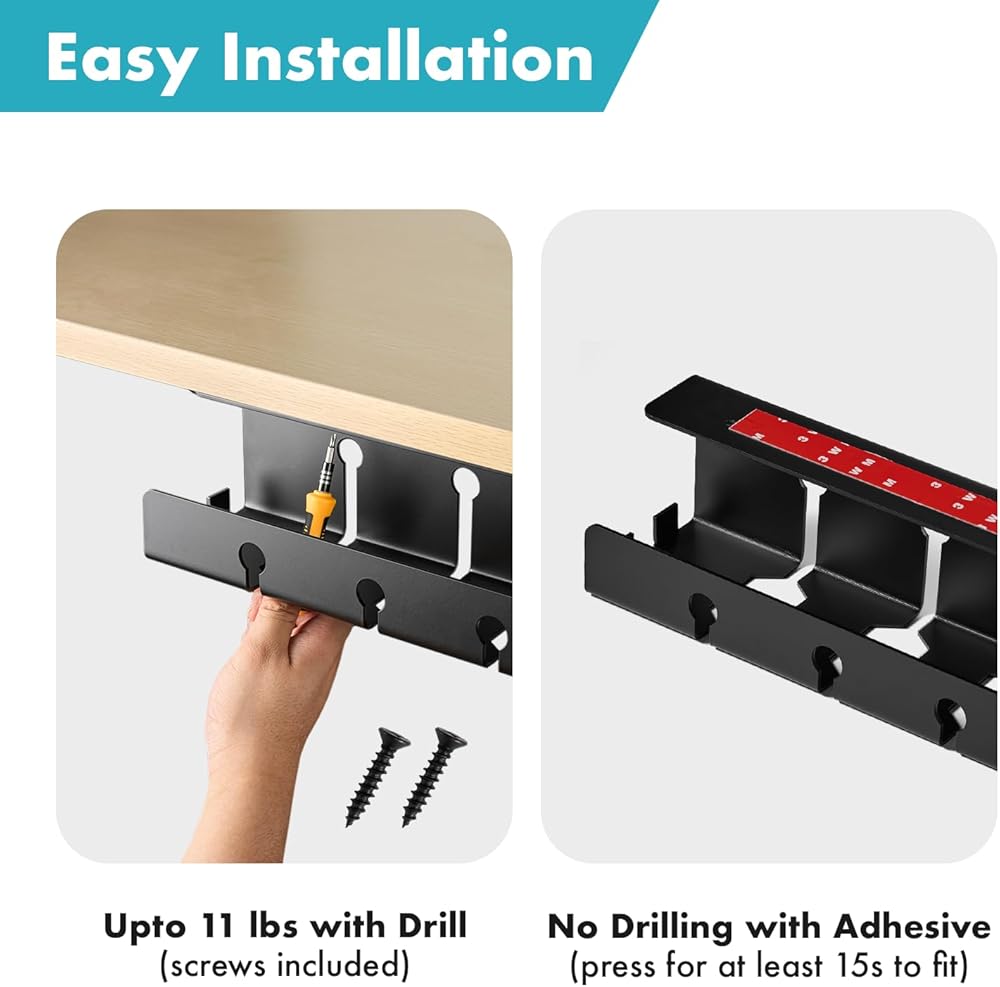 Easy Installation

Upto 11 lbs with Drill
(screws included)

No Drilling with Adhesive
(press for at least 15s to fit)