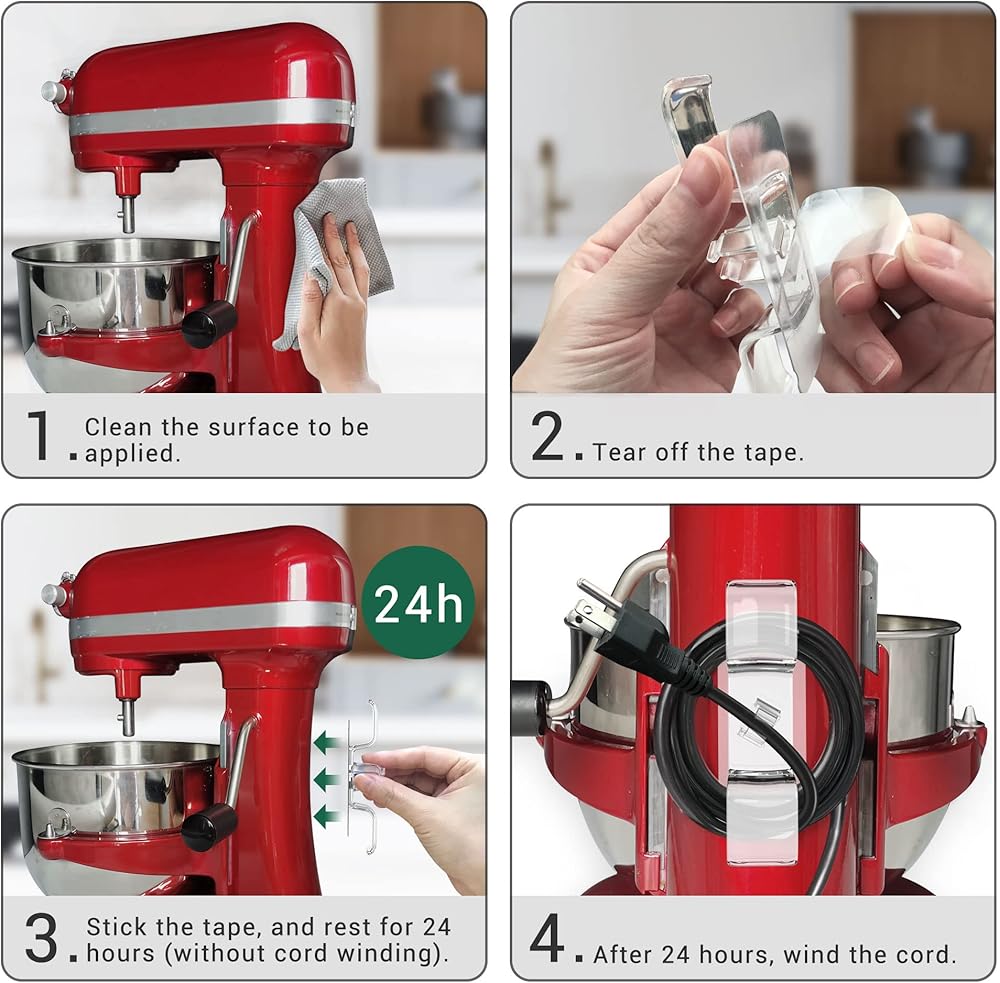 1. Clean the surface to be applied.

2. Tear off the tape.

24h

3. Stick the tape, and rest for 24 hours (without cord winding).

4. After 24 hours, wind the cord.