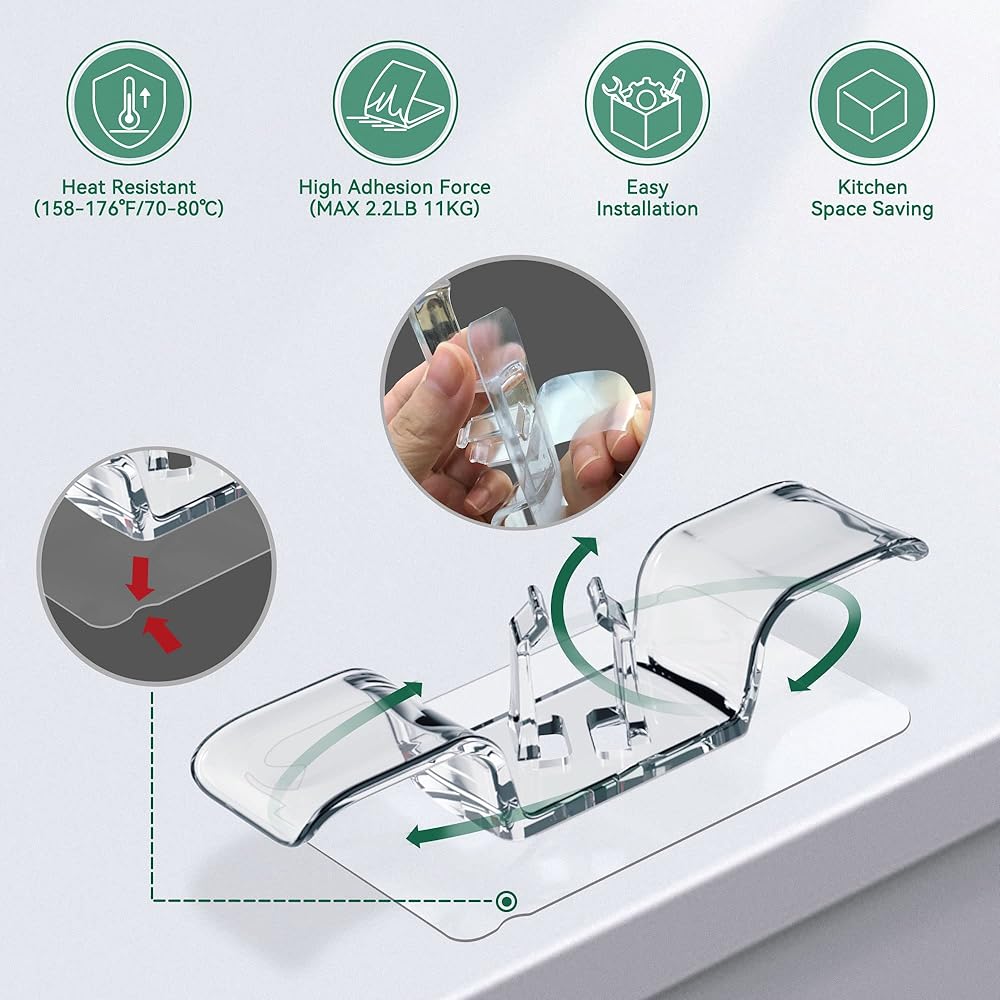 Heat Resistant
(158-176°F/70-80°C)

High Adhesion Force
(MAX 2.2LB 11KG)

Easy
Installation

Kitchen
Space Saving