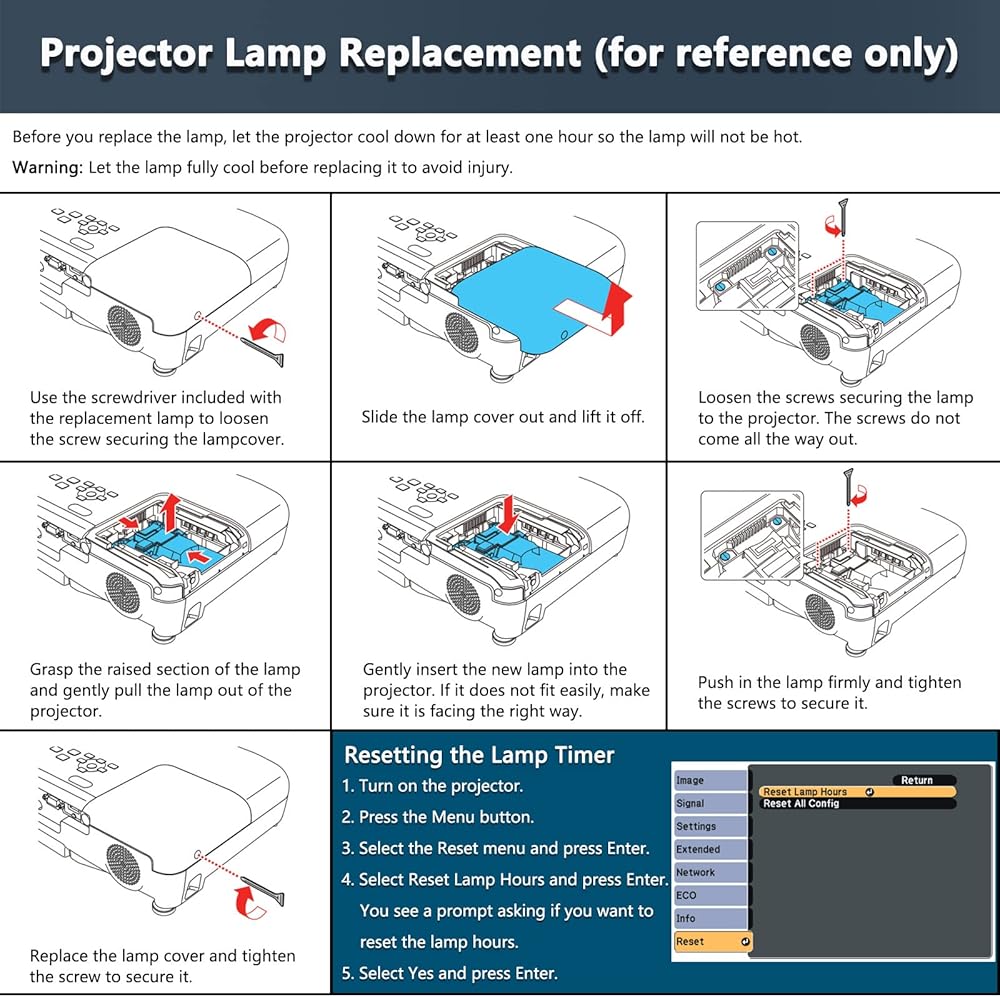 Projector Lamp Replacement (for reference only)

Before you replace the lamp, let the projector cool down for at least one hour so the lamp will not be hot.

Warning: Let the lamp fully cool before replacing it to avoid injury.

Use the screwdriver included with the replacement lamp to loosen the screw securing the lampcover.

Slide the lamp cover out and lift it off.

Loosen the screws securing the lamp to the projector. The screws do not come all the way out.

Grasp the raised section of the lamp and gently pull the lamp out of the projector.

Gently insert the new lamp into the projector. If it does not fit easily, make sure it is facing the right way.

Push in the lamp firmly and tighten the screws to secure it.

Replace the lamp cover and tighten the screw to secure it.

Resetting the Lamp Timer
1. Turn on the projector.
2. Press the Menu button.
3. Select the Reset menu and press Enter.
4. Select Reset Lamp Hours and press Enter. You see a prompt asking if you want to reset the lamp hours.
5. Select Yes and press Enter.

Image
Signal
Settings
Extended
Network
ECO
Info
Reset
Return
Reset Lamp Hours
Reset All Config