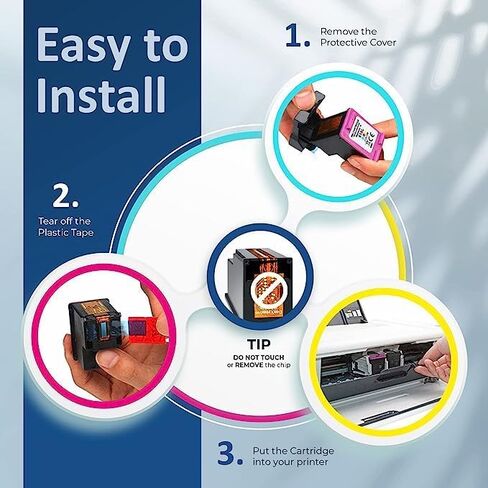 Easy to Install

1. Remove the Protective Cover

2. Tear off the Plastic Tape

TIP
DO NOT TOUCH or REMOVE the chip

3. Put the Cartridge into your printer