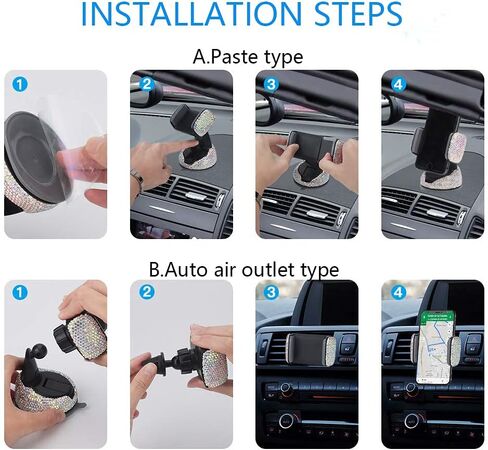 INSTALLATION STEPS

A.Paste type

1

2

3

4

B.Auto air outlet type

1

2

3

4