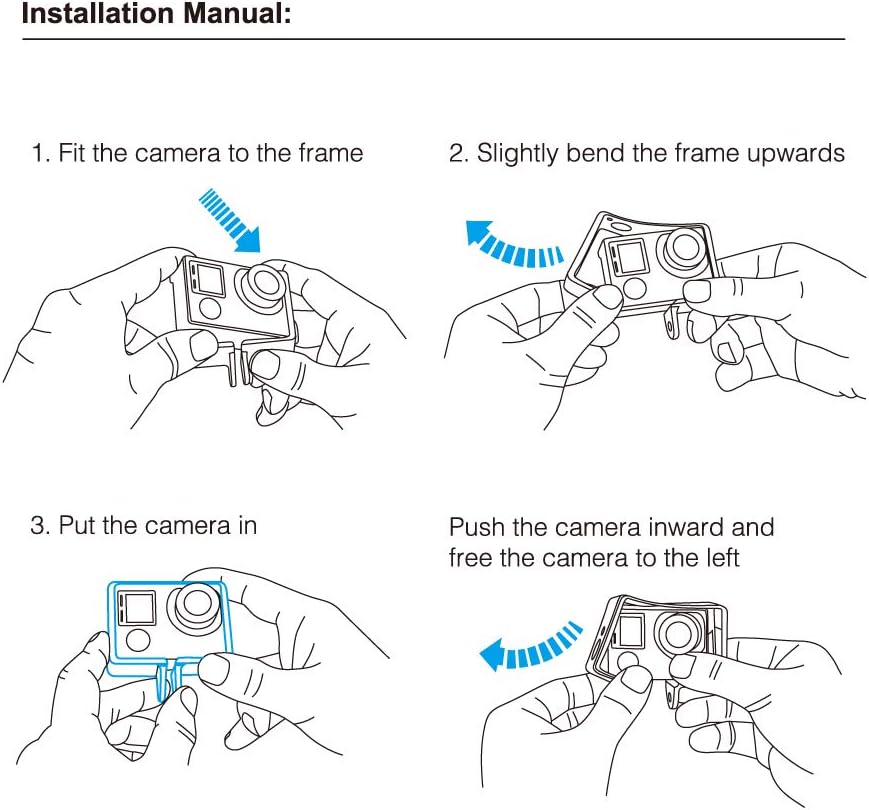 Installation Manual:

1. Fit the camera to the frame

2. Slightly bend the frame upwards

3. Put the camera in

Push the camera inward and free the camera to the left