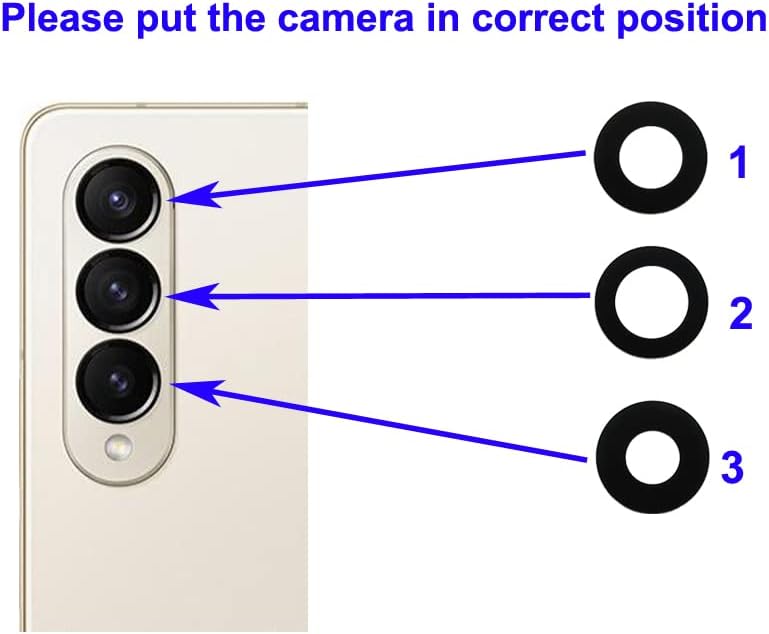 Please put the camera in correct position

1

2

3