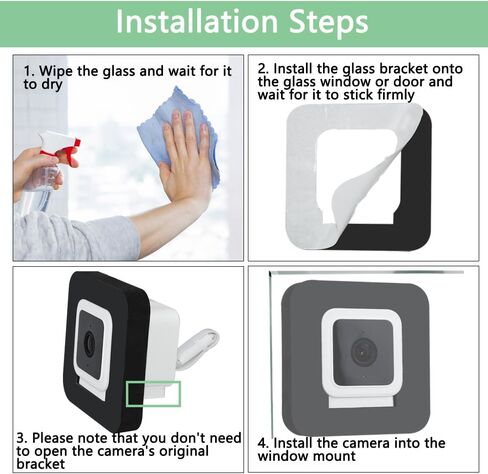 Installation Steps

1. Wipe the glass and wait for it to dry

2. Install the glass bracket onto the glass window or door and wait for it to stick firmly

3. Please note that you don't need to open the camera's original bracket

4. Install the camera into the window mount