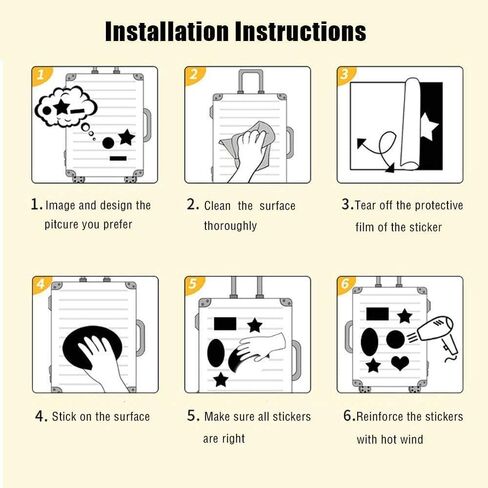 Installation Instructions

1

2

3

1. Image and design the pitcure you prefer

2. Clean the surface thoroughly

3. Tear off the protective film of the sticker

4

5

6

4. Stick on the surface

5. Make sure all stickers are right

6. Reinforce the stickers with hot wind