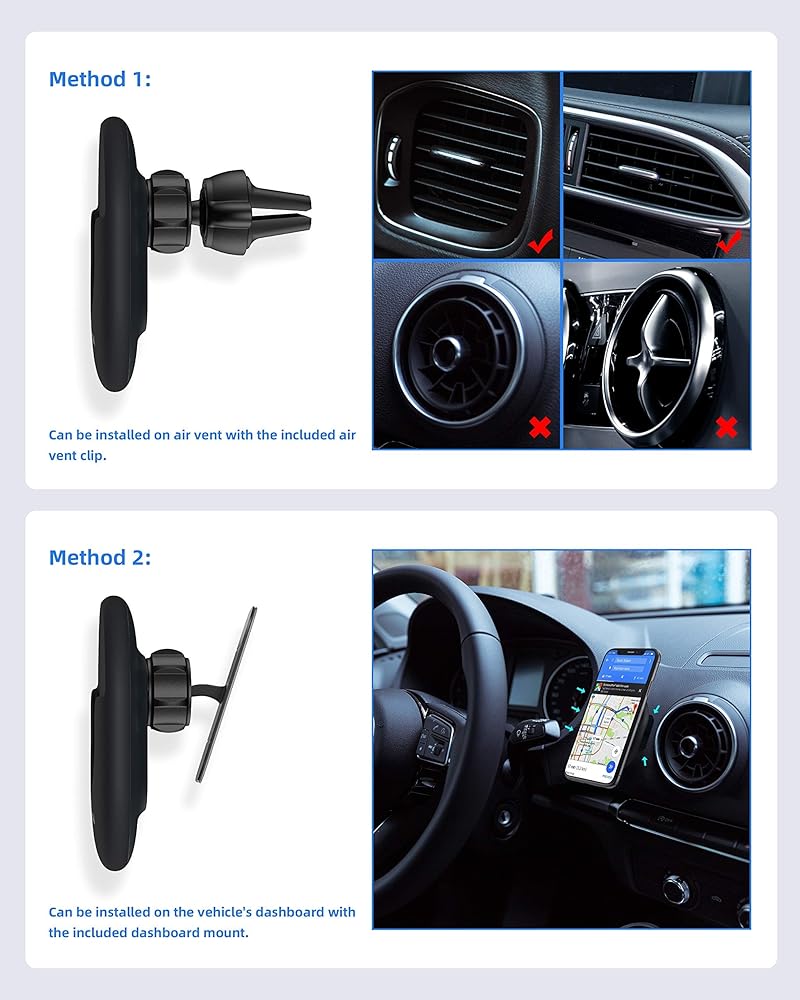 Method 1:

Can be installed on air vent with the included air vent clip.

Method 2:

Can be installed on the vehicle's dashboard with the included dashboard mount.