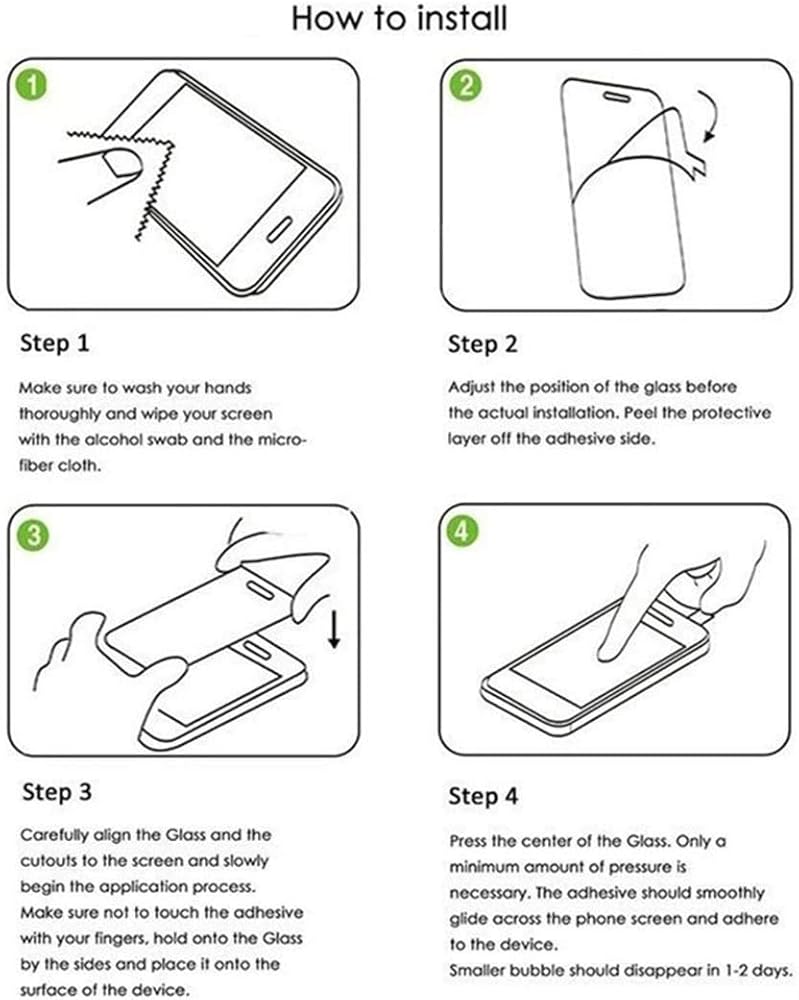 How to install

1

Step 1

Make sure to wash your hands thoroughly and wipe your screen with the alcohol swab and the microfiber cloth.

2

Step 2

Adjust the position of the glass before the actual installation. Peel the protective layer off the adhesive side.

3

Step 3

Carefully align the Glass and the cutouts to the screen and slowly begin the application process.
Make sure not to touch the adhesive with your fingers, hold onto the Glass by the sides and place it onto the surface of the device.

4

Step 4

Press the center of the Glass. Only a minimum amount of pressure is necessary. The adhesive should smoothly glide across the phone screen and adhere to the device.
Smaller bubble should disappear in 1-2 days.