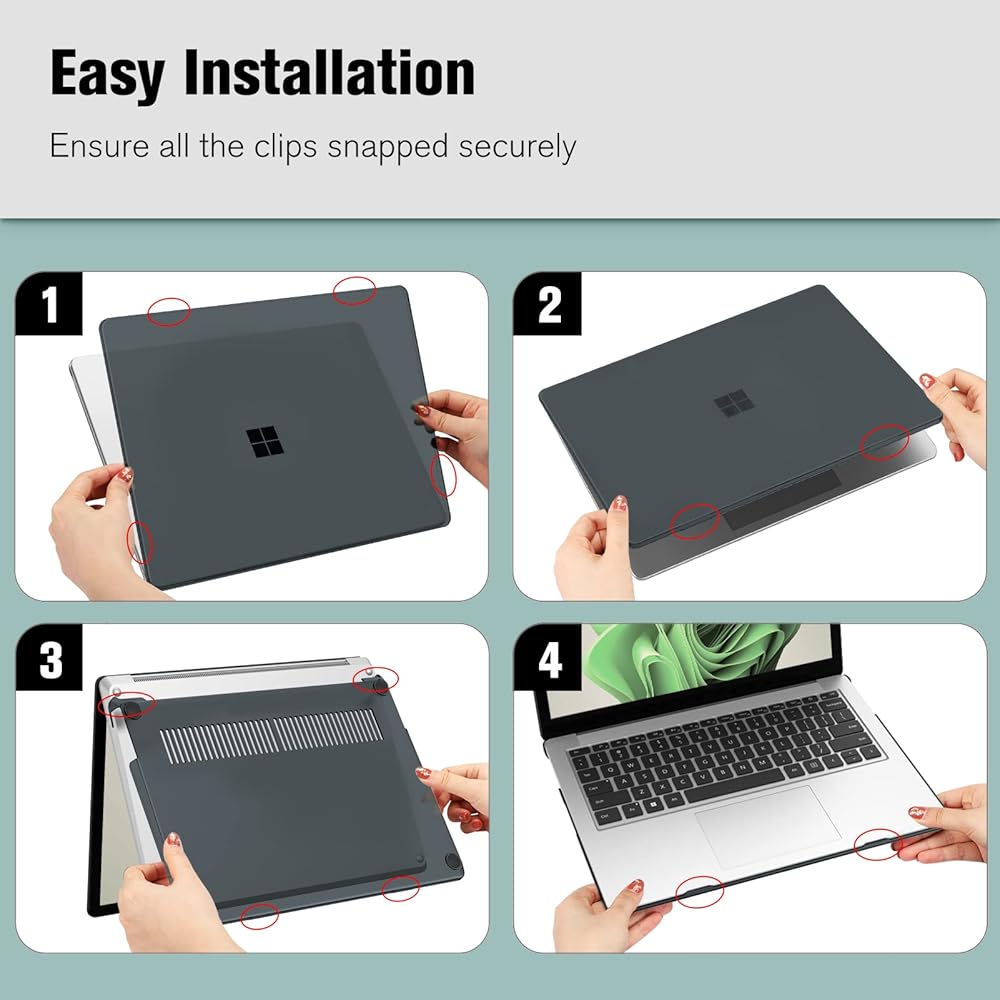 Easy Installation

Ensure all the clips snapped securely

1

2

3

4