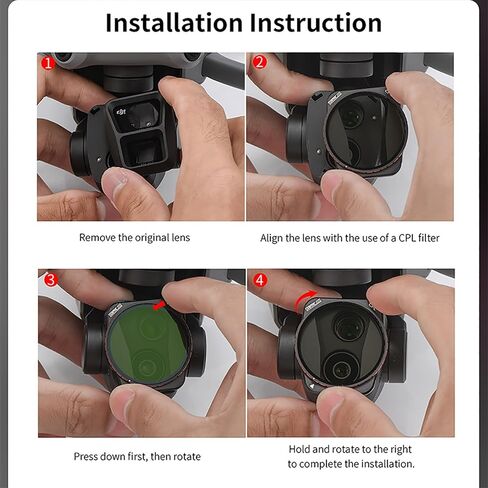 Installation Instruction

1

Remove the original lens

2

Align the lens with the use of a CPL filter

3

Press down first, then rotate

4

Hold and rotate to the right to complete the installation.