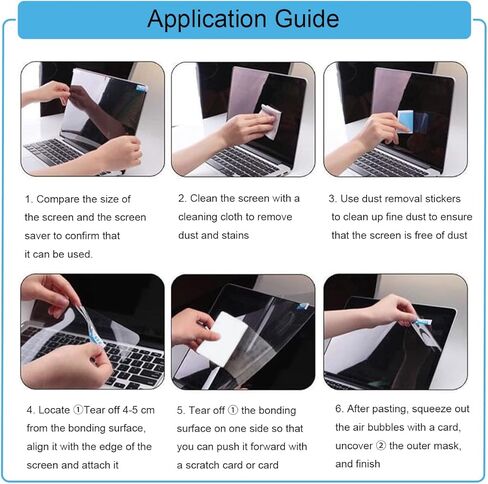 Application Guide

1. Compare the size of the screen and the screen saver to confirm that it can be used.

2. Clean the screen with a cleaning cloth to remove dust and stains

3. Use dust removal stickers to clean up fine dust to ensure that the screen is free of dust

4. Locate ①Tear off 4-5 cm from the bonding surface, align it with the edge of the screen and attach it

5. Tear off ① the bonding surface on one side so that you can push it forward with a scratch card or card

6. After pasting, squeeze out the air bubbles with a card, uncover ② the outer mask, and finish