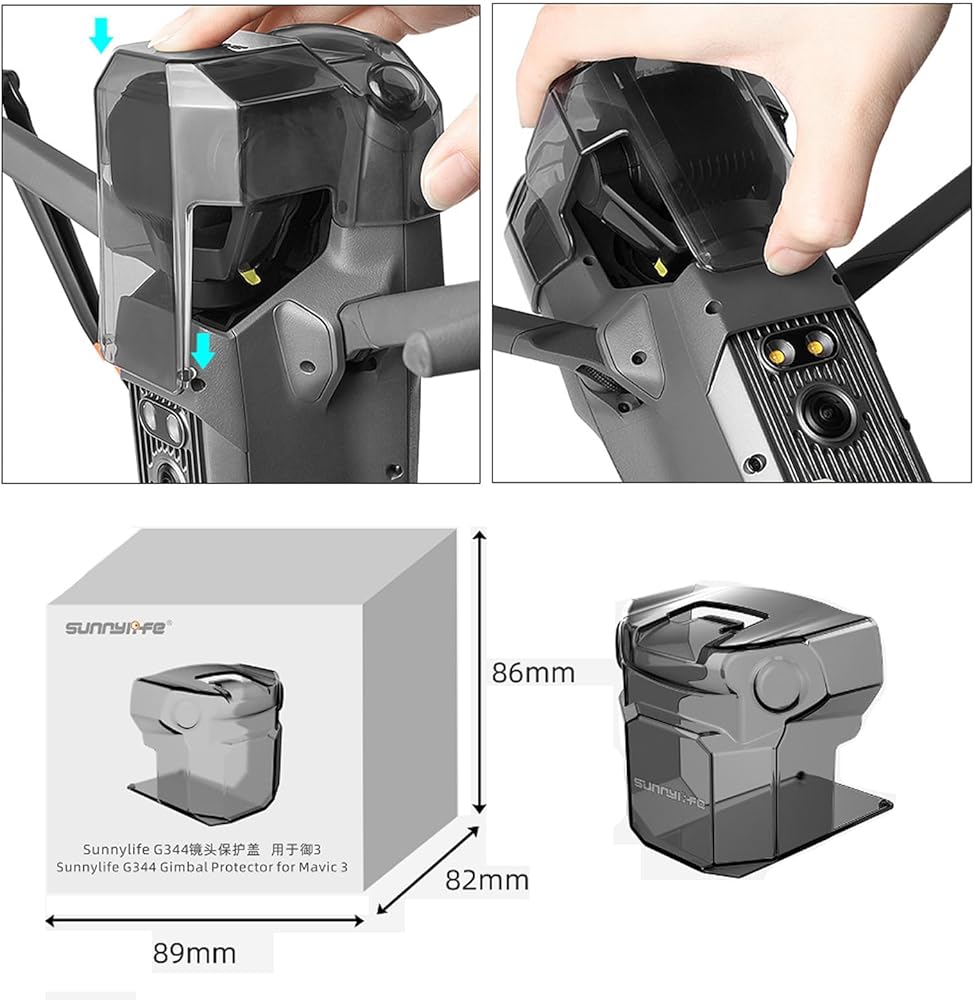 sunnylife®

Sunnylife G344镜头保护盖 用于御3
Sunnylife G344 Gimbal Protector for Mavic 3

86mm

82mm

89mm

sunnylife