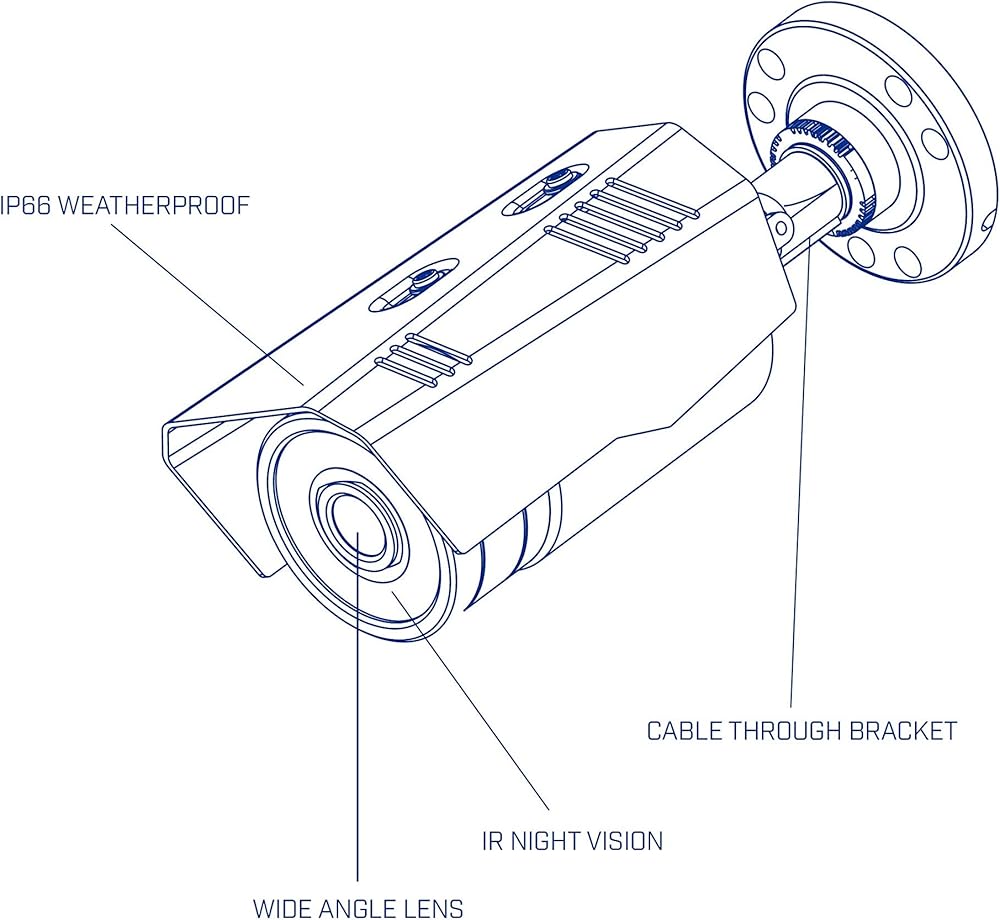 IP66 WEATHERPROOF

CABLE THROUGH BRACKET

IR NIGHT VISION

WIDE ANGLE LENS